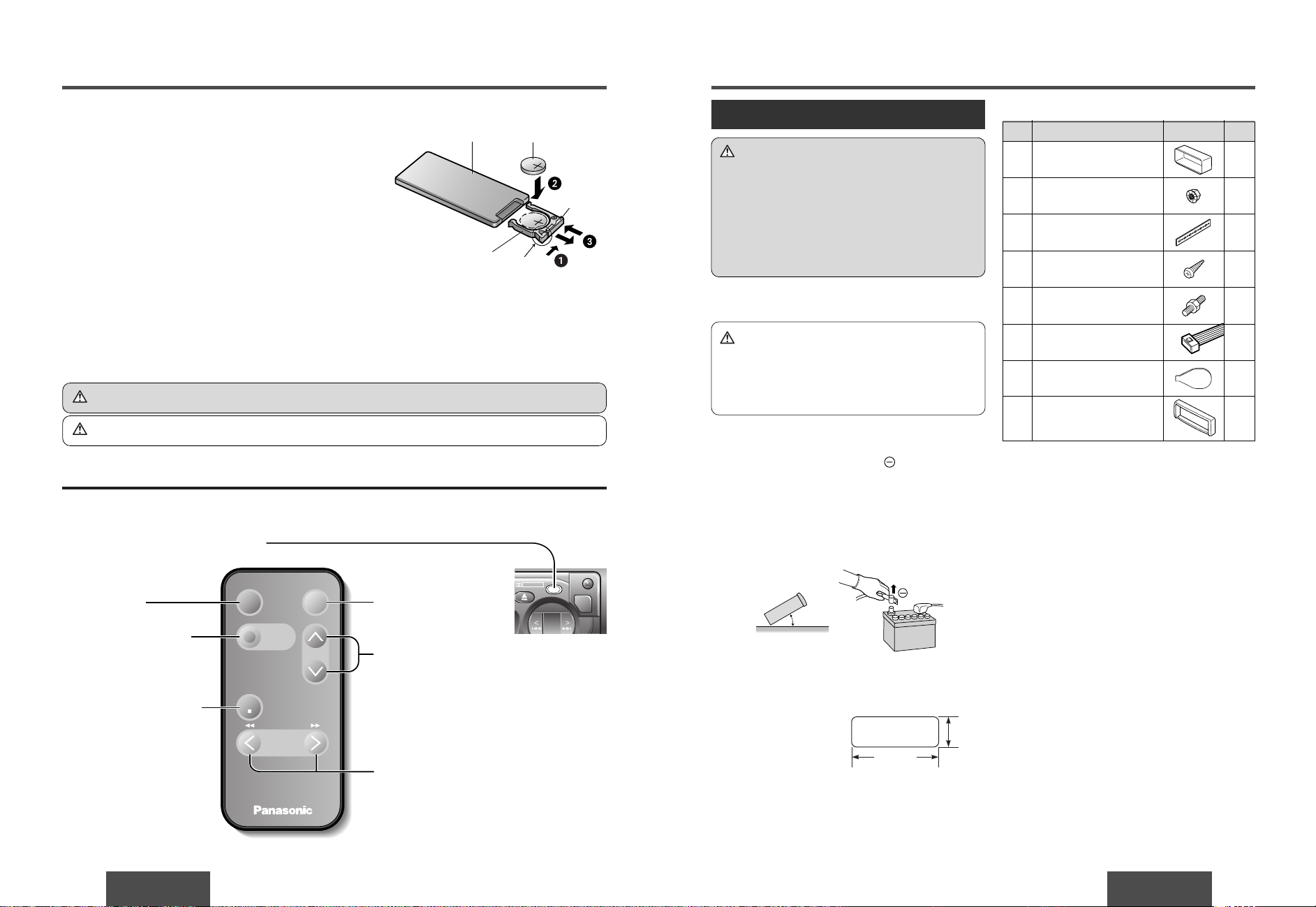 Panasonic