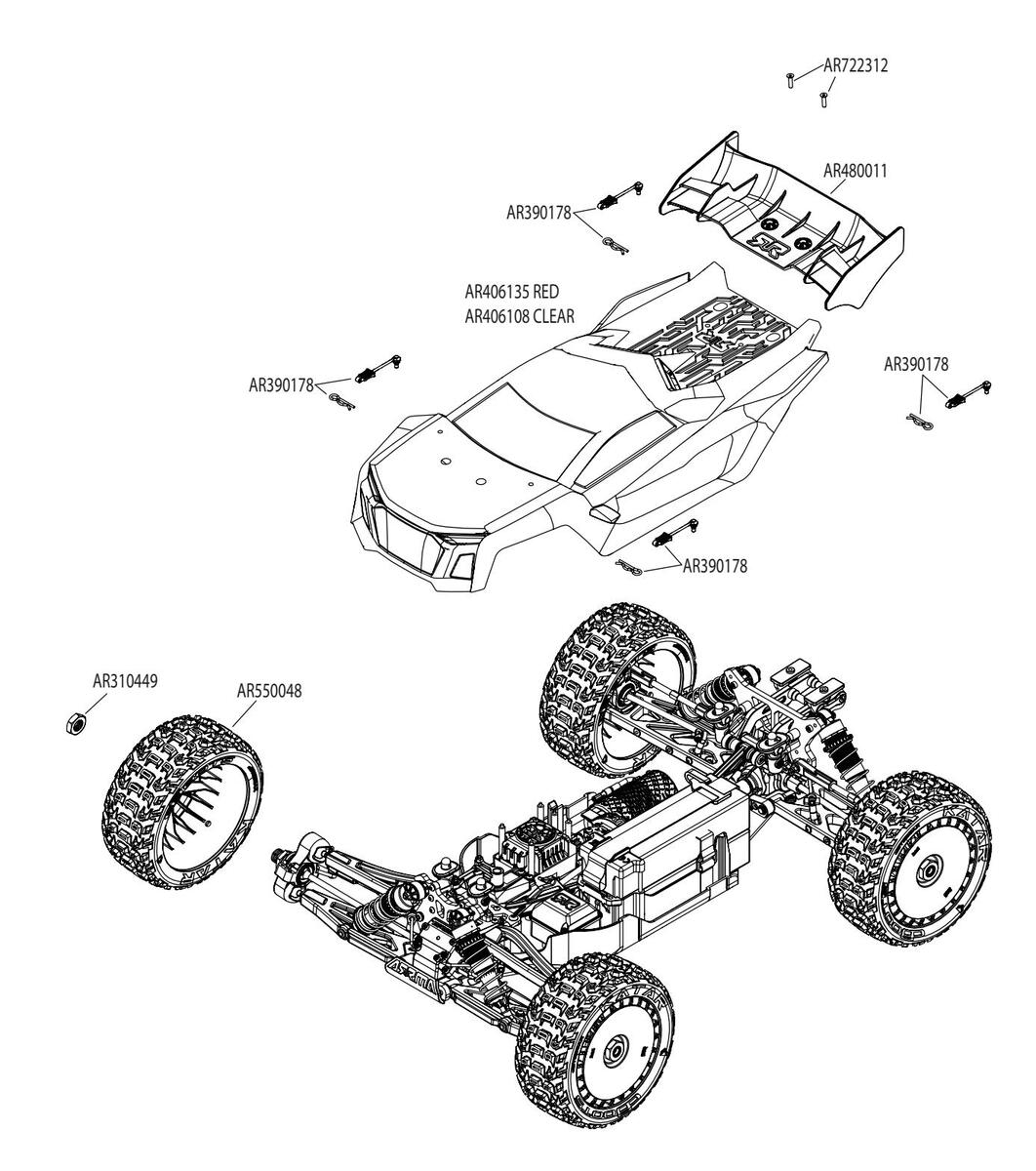 AR722312

AR480011

AR390178

AR406135 RED
AR406108 CLEAR

AR390178

AR390178

AR390178

AR310449

AR550048