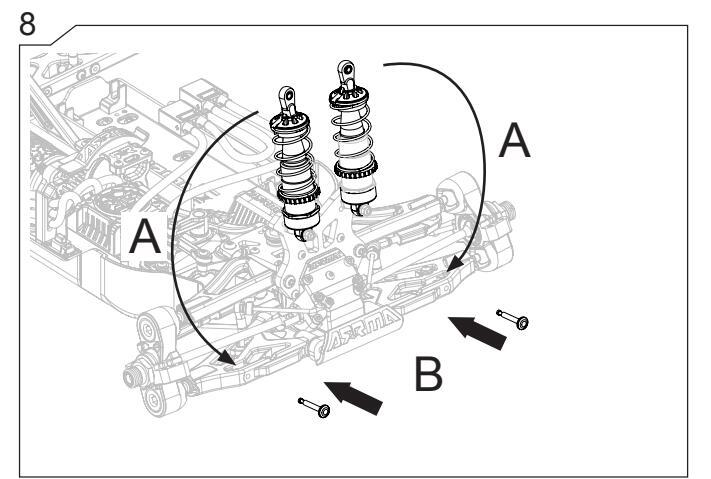 8

A

A

ARRMA

B