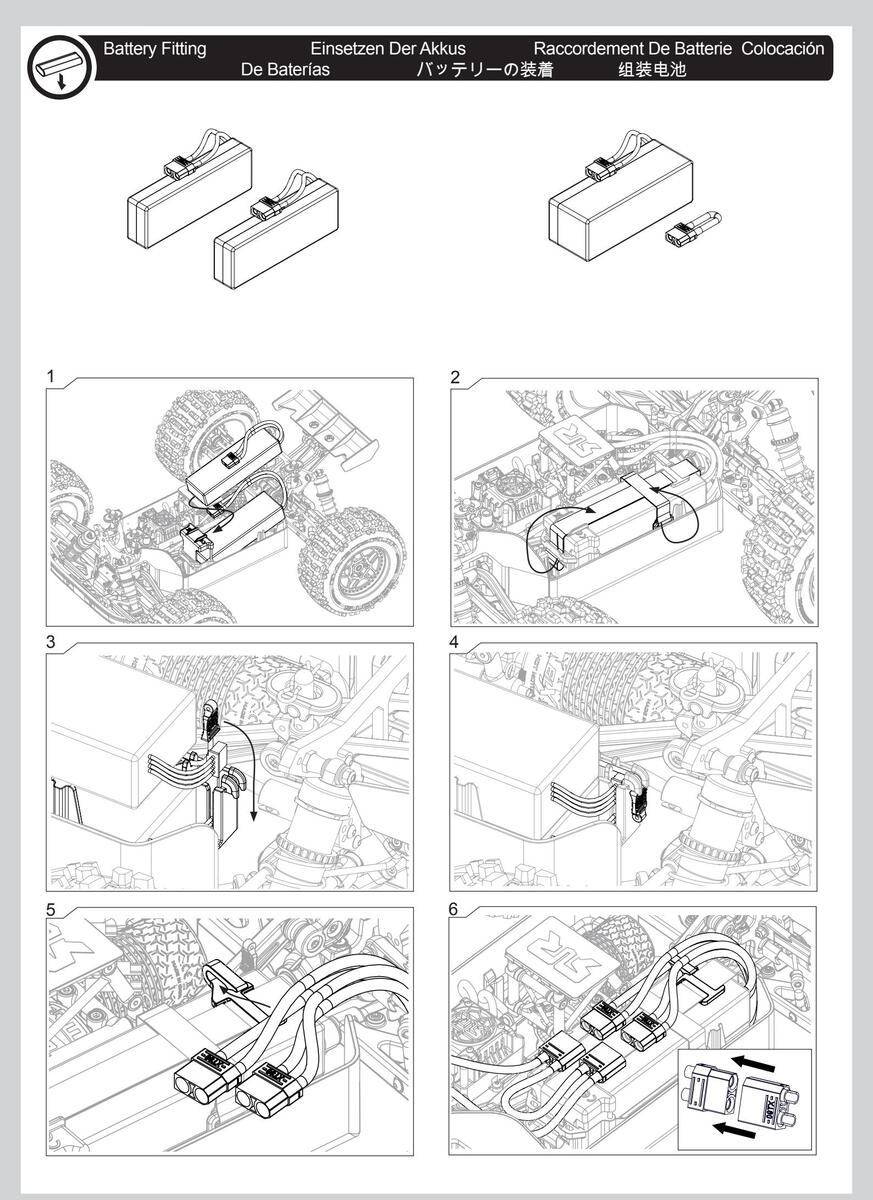 Battery Fitting Einsetzen Der Akkus Raccordement De Batterie Colocación De Baterías バッテリーの装着 组装电池

1

2

3

4

5

6