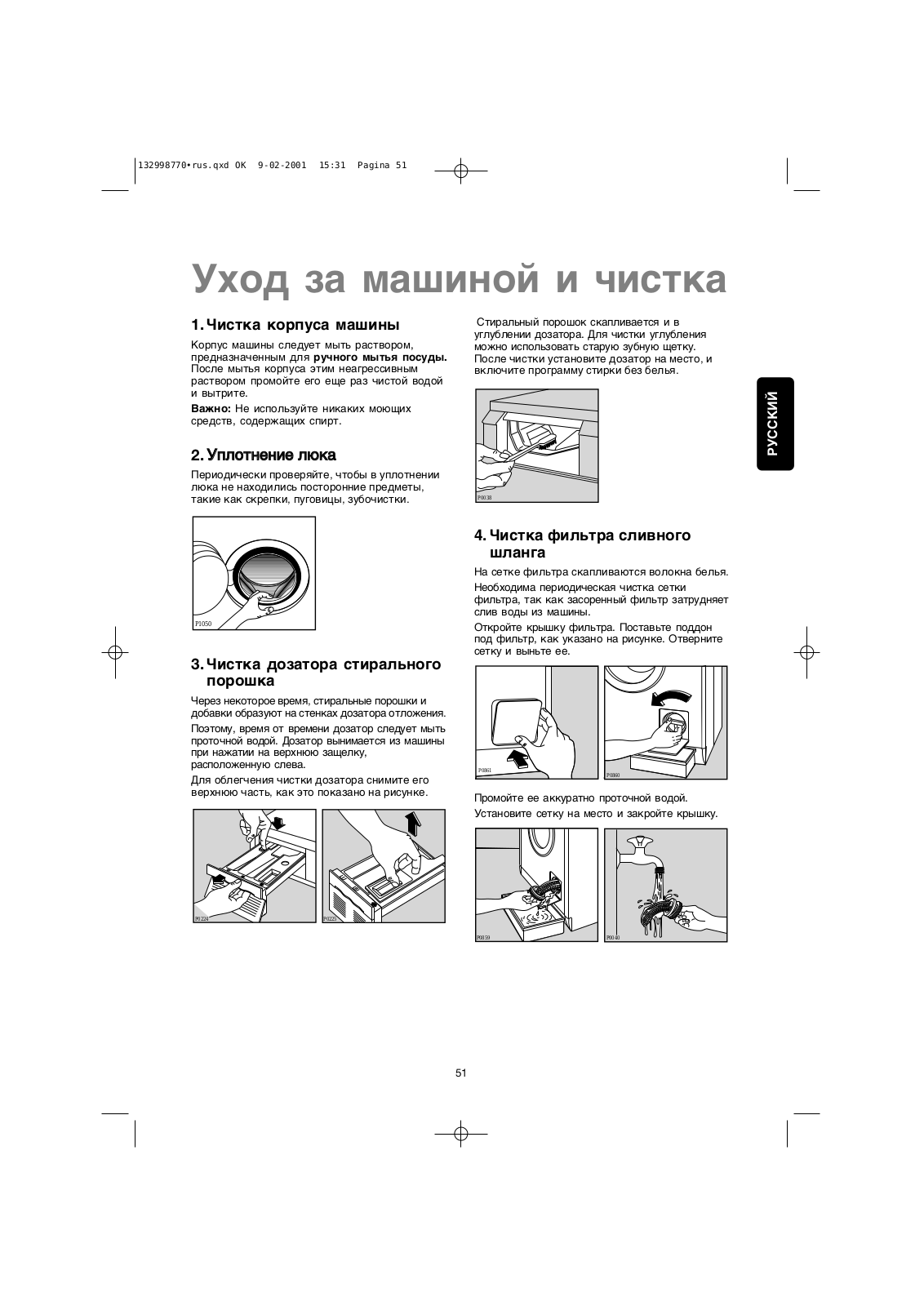 132998770•rus.qxd OK 9-02-2001 15:31 Pagina 51

Уход за машиной и чистка

1. Чистка корпуса машины

Корпус машины следует мыть раствором, предназначенным для ручного мытья посуды. После мытья корпуса этим неагрессивным раствором промойте его еще раз чистой водой и вытрите.

Важно: Не используйте никаких моющих средств, содержащих спирт.

2. Уплотнение люка

Периодически проверяйте, чтобы в уплотнении люка не находились посторонние предметы, такие как скрепки, пуговицы, зубочистки.

P1050

3. Чистка дозатора стирального порошка

Через некоторое время, стиральные порошки и добавки образуют на стенках дозатора отложения.

Поэтому, время от времени дозатор следует мыть проточной водой. Дозатор вынимается из машины при нажатии на верхнюю защелку, расположенную слева.

Для облегчения чистки дозатора снимите его верхнюю часть, как это показано на рисунке.

P0224

P0225

Стиральный порошок скапливается и в углублении дозатора. Для чистки углубления можно использовать старую зубную щетку. После чистки установите дозатор на место, и включите программу стирки без белья.

P0038

4. Чистка фильтра сливного шланга

На сетке фильтра скапливаются волокна белья.

Необходима периодическая чистка сетки фильтра, так как засоренный фильтр затрудняет слив воды из машины.

Откройте крышку фильтра. Поставьте поддон под фильтр, как указано на рисунке. Отверните сетку и выньте ее.

P0861

P0860

Промойте ее аккуратно проточной водой.

Установите сетку на место и закройте крышку.

P0859

P0040

РУССКИЙ

51