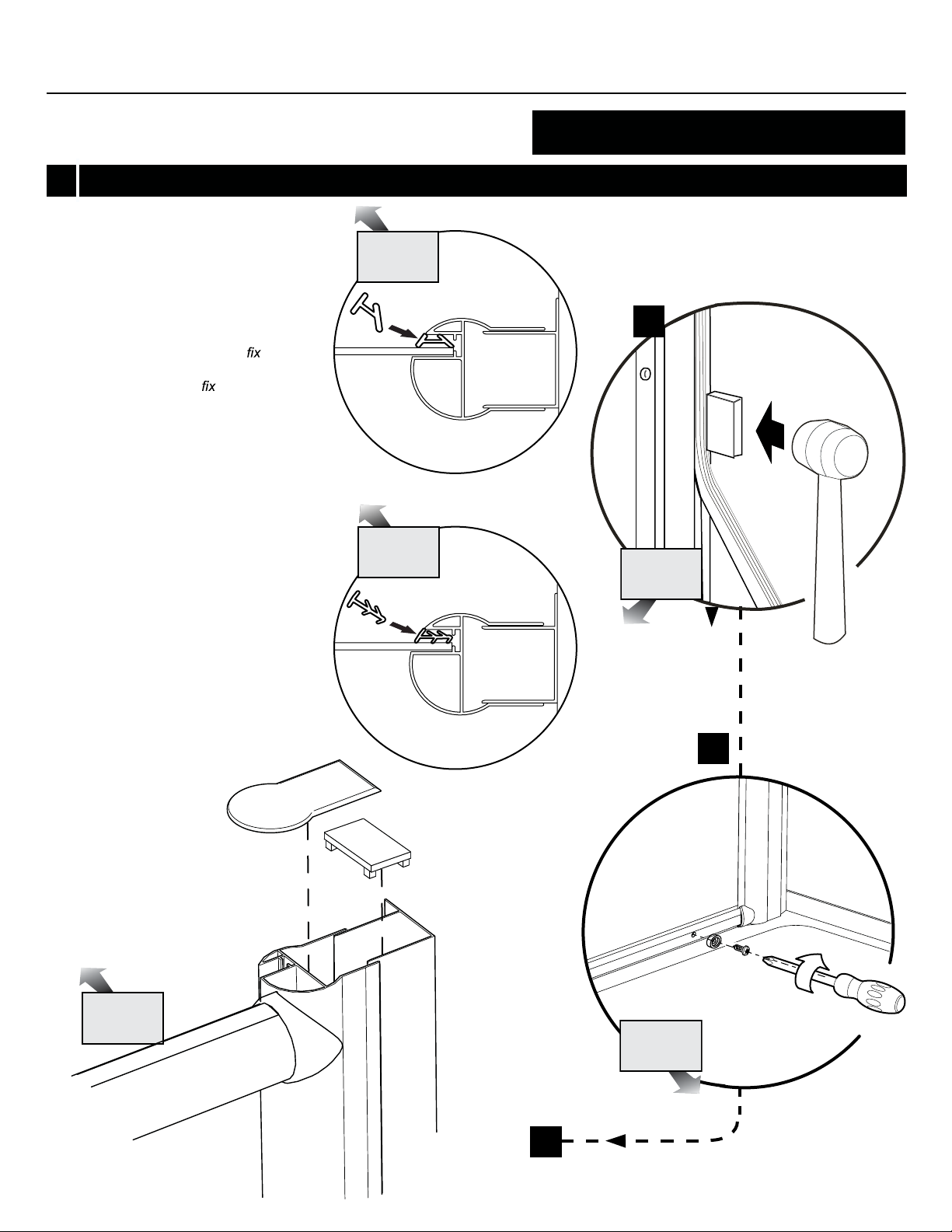 fix

fix