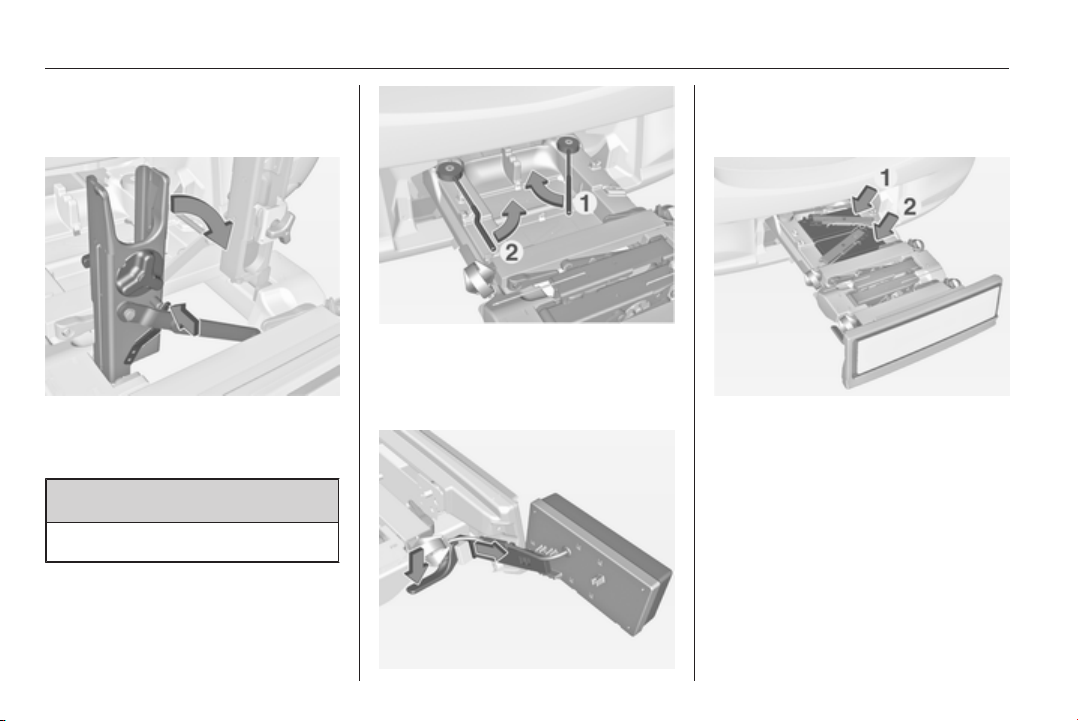 1
2

1
2