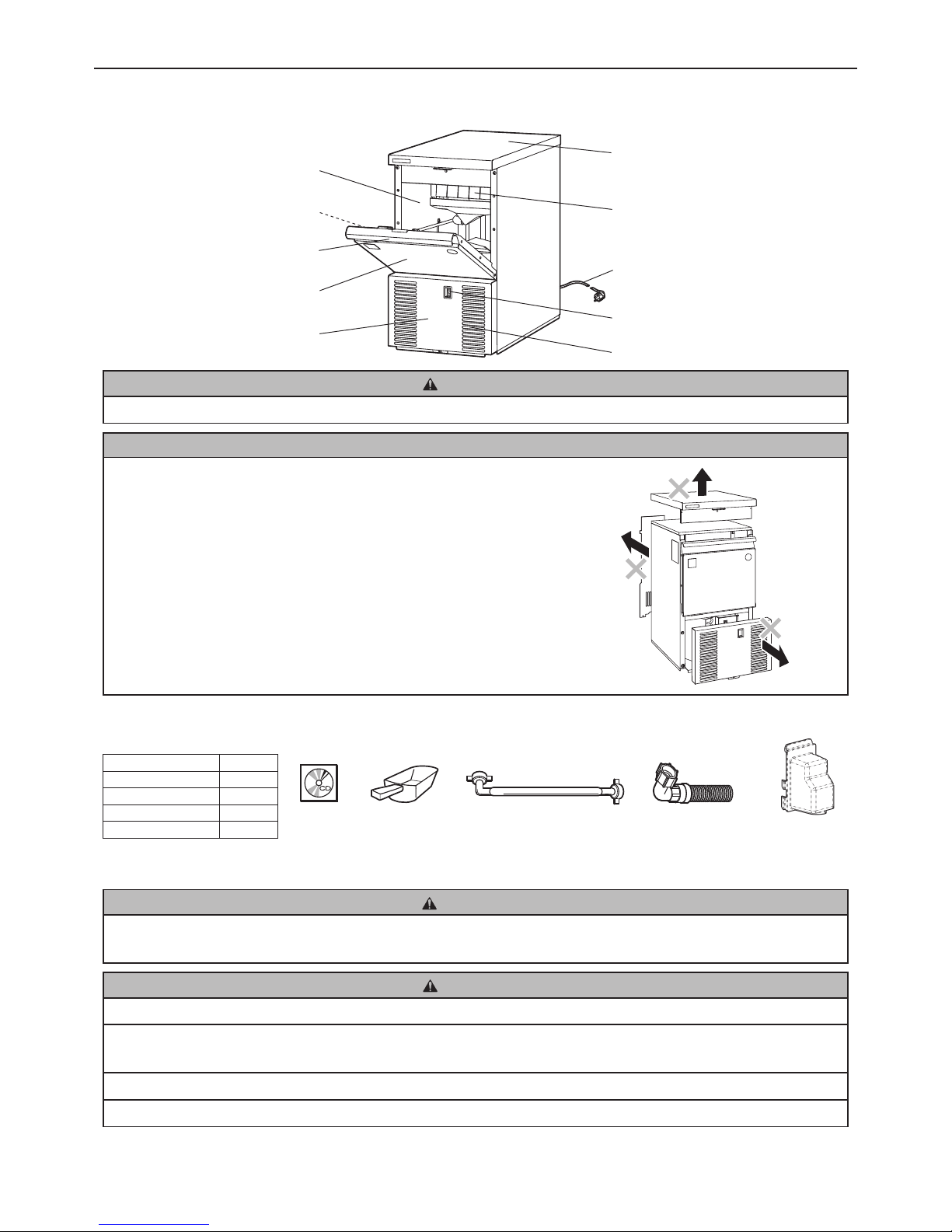 CD