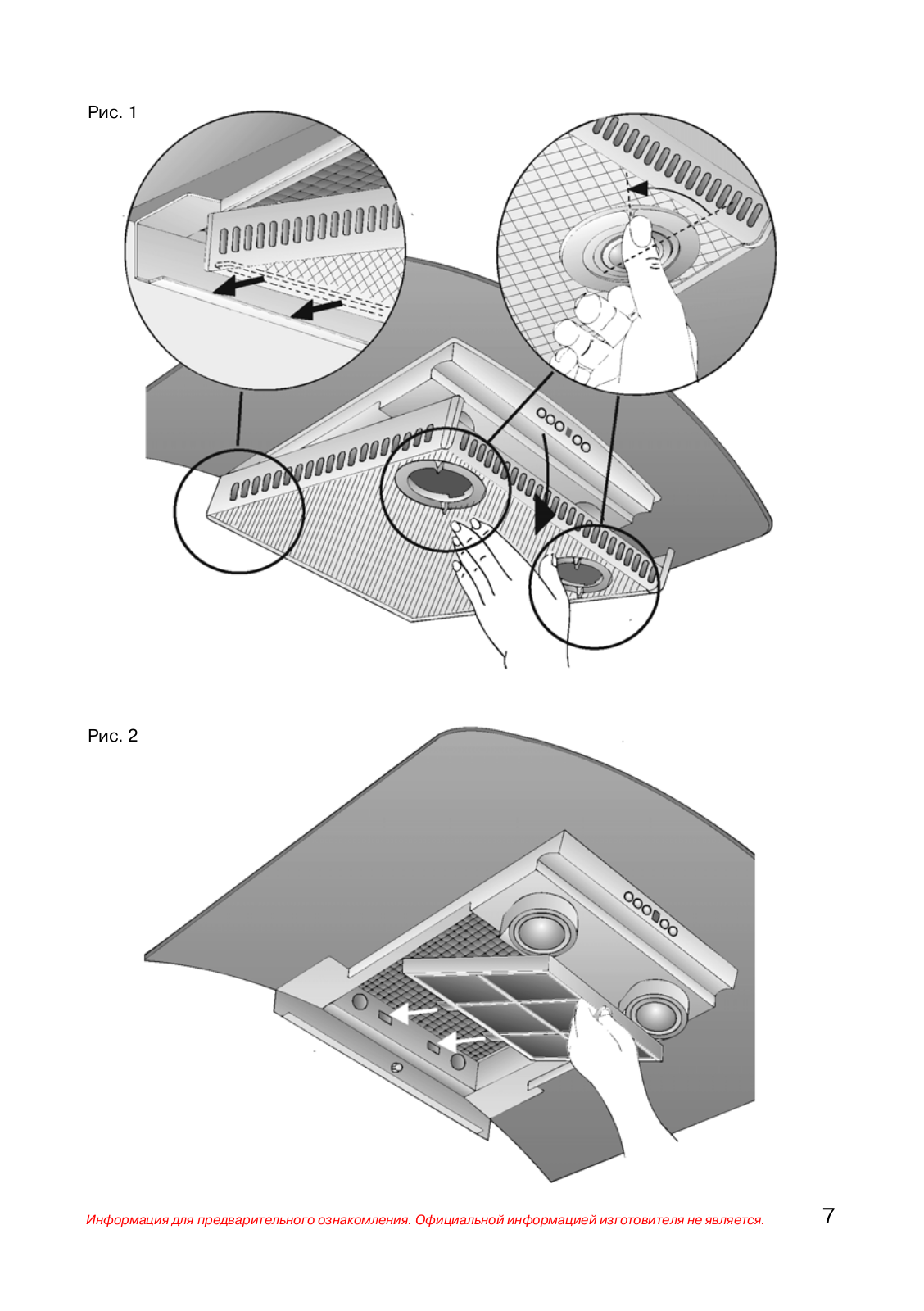 Рис. 1

Рис. 2

Информация для предварительного ознакомления. Официальной информацией изготовителя не является.

7