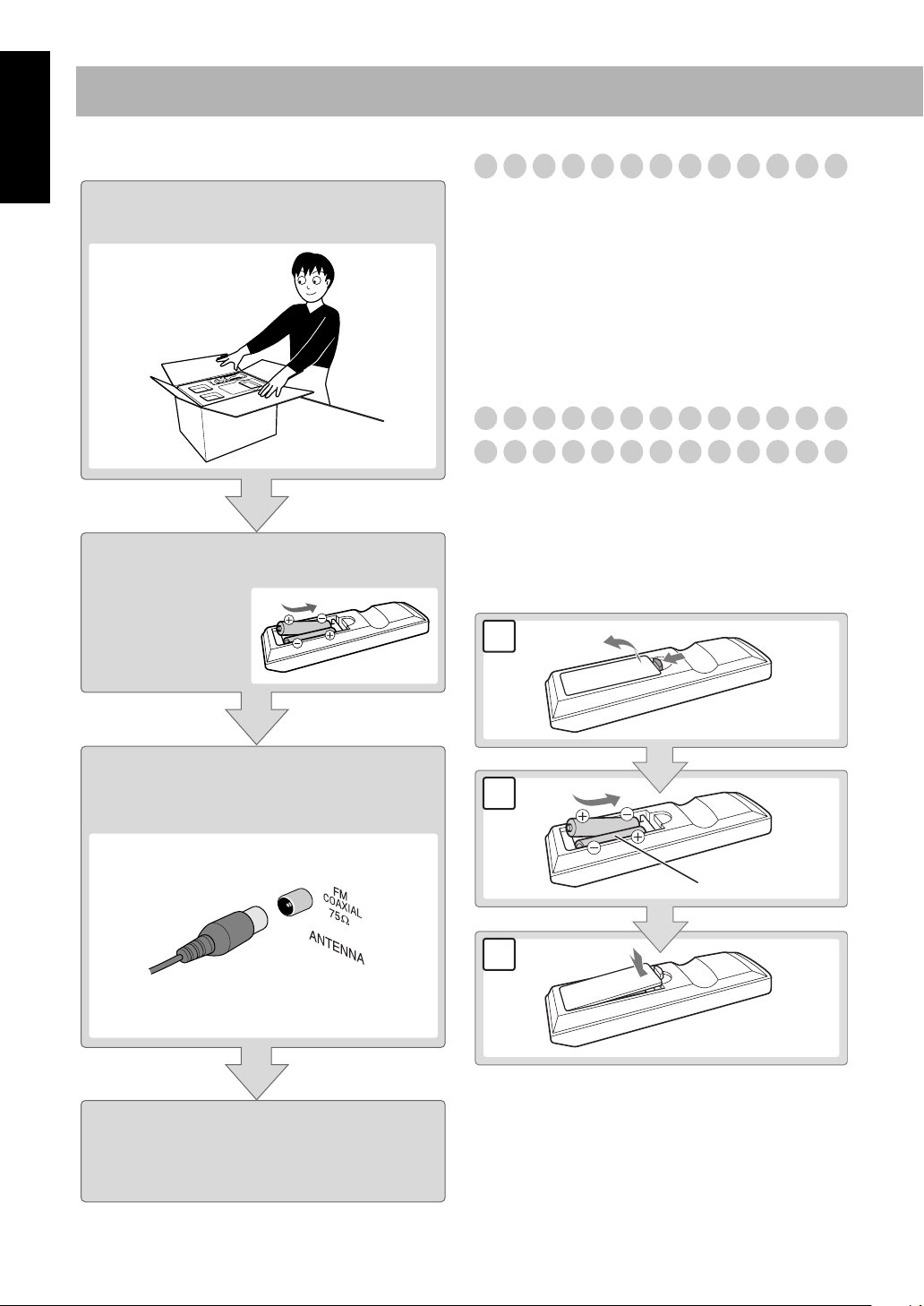 FM
COAXIAL
75Ω
ANTENNA