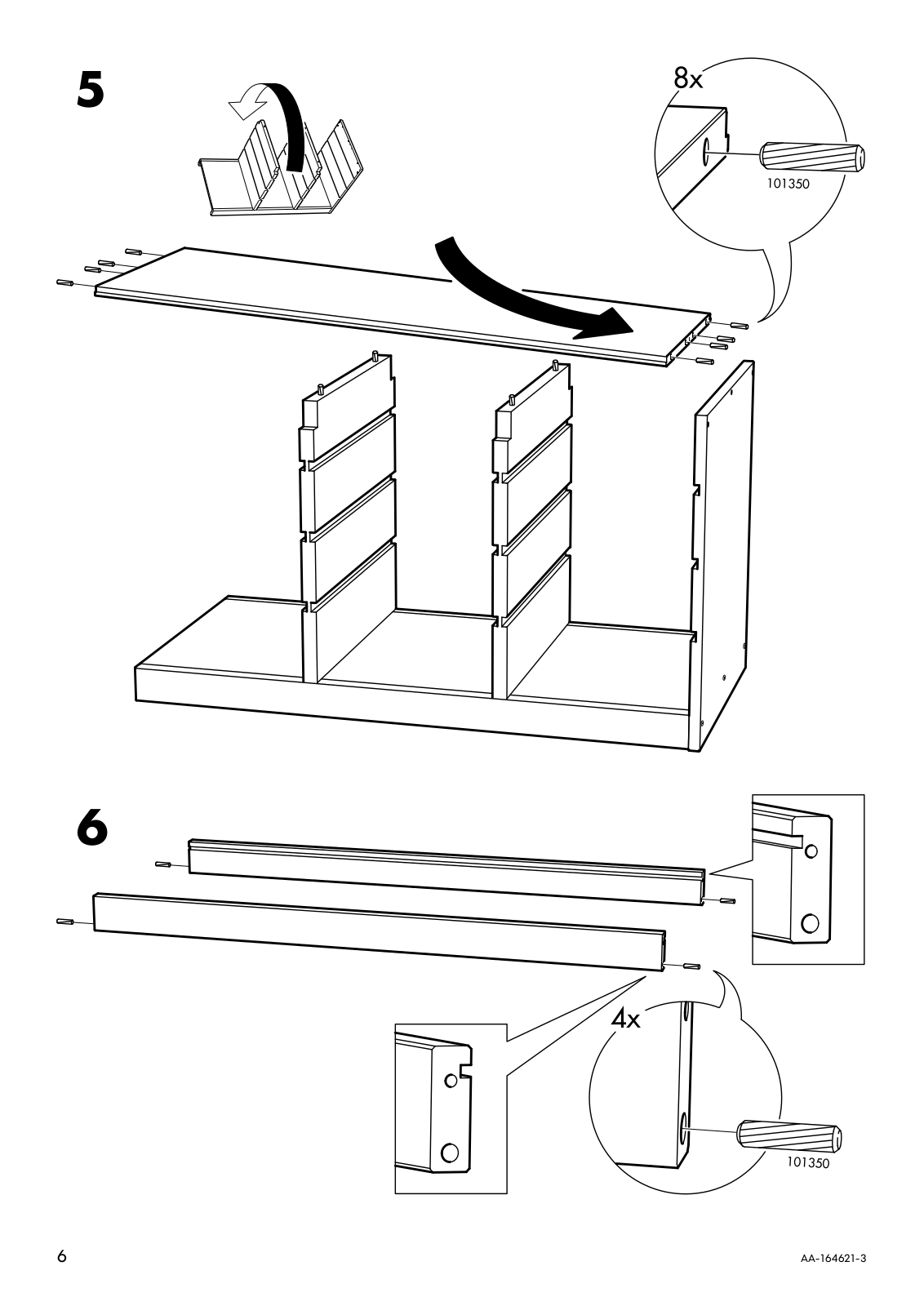 5

8x

101350

6

4x

101350

6

AA-164621-3