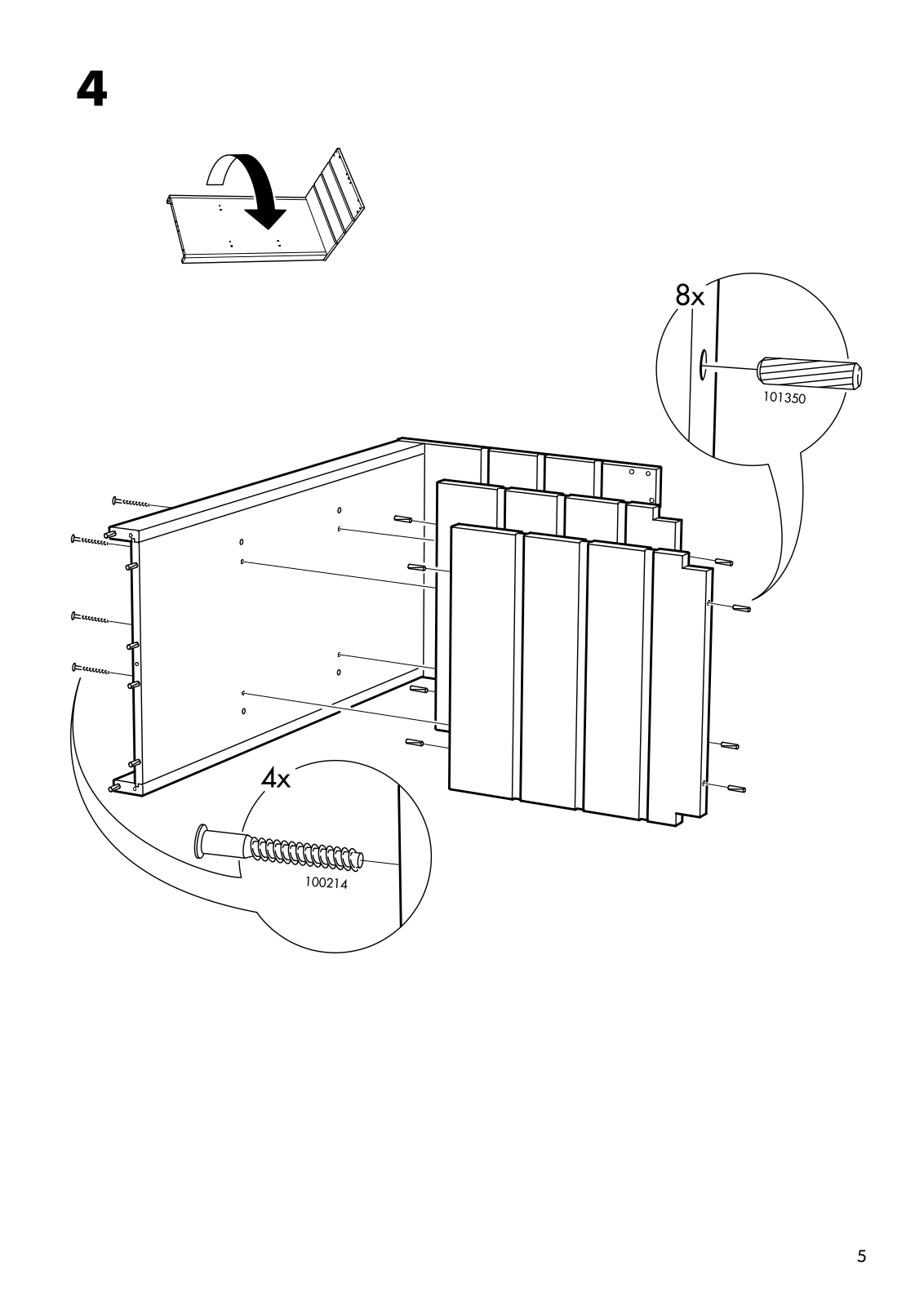 4

8x

101350

4x

100214

5