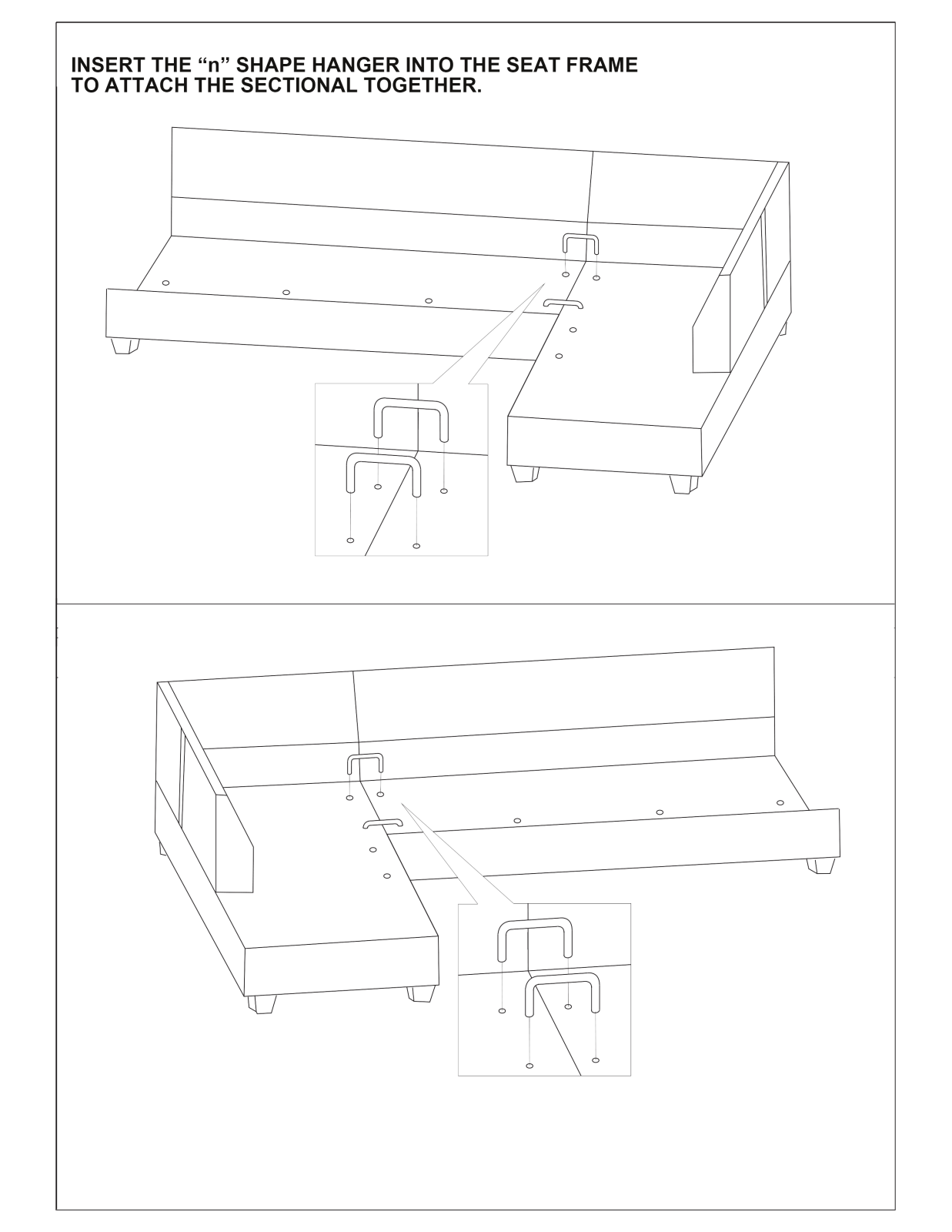 INSERT THE “n” SHAPE HANGER INTO THE SEAT FRAME TO ATTACH THE SECTIONAL TOGETHER.