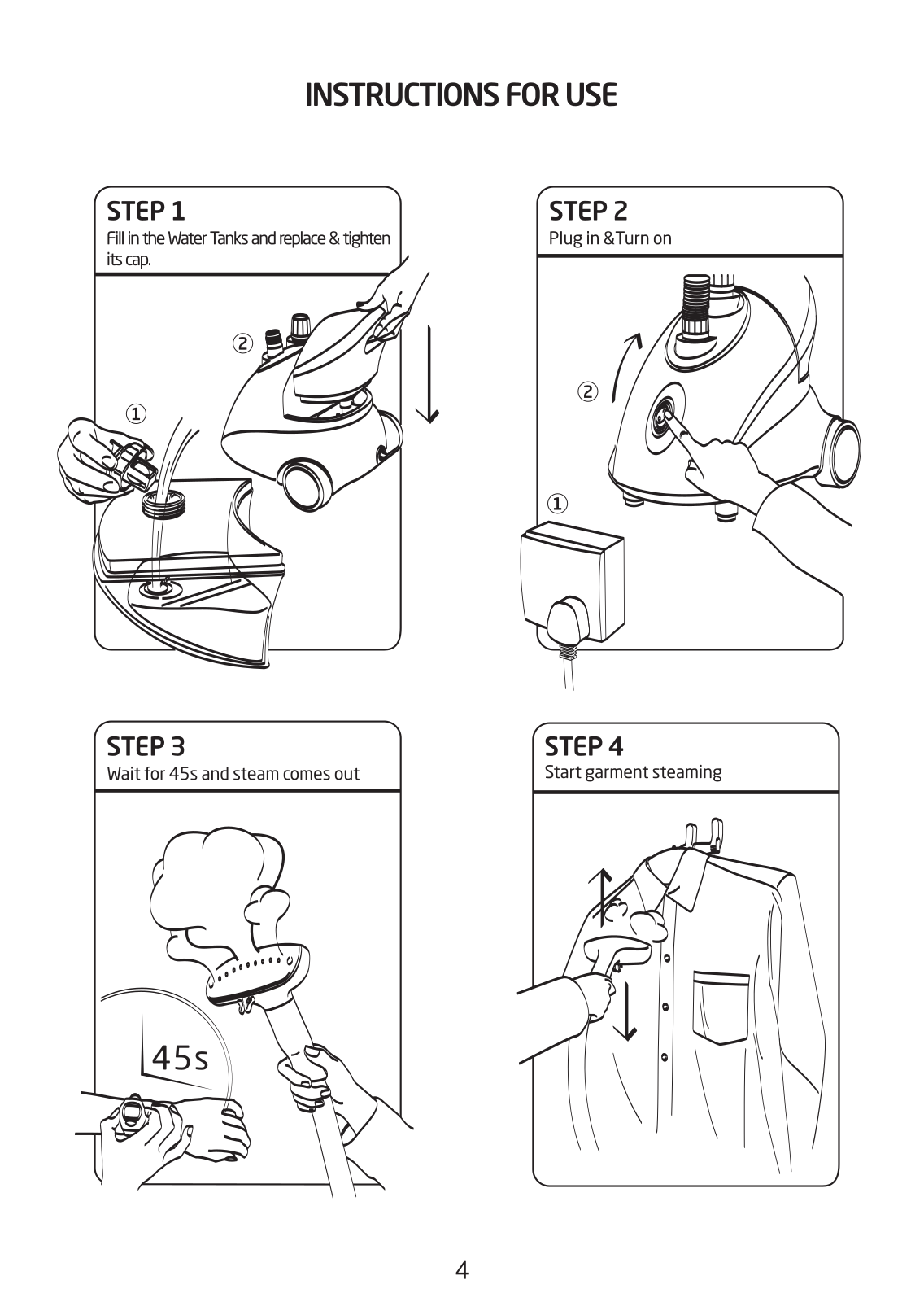 INSTRUCTIONS FOR USE

STEP 1
Fill in the Water Tanks and replace & tighten its cap.

②

①

STEP 2
Plug in &Turn on

②

①

STEP 3
Wait for 45s and steam comes out

45s

STEP 4
Start garment steaming

4