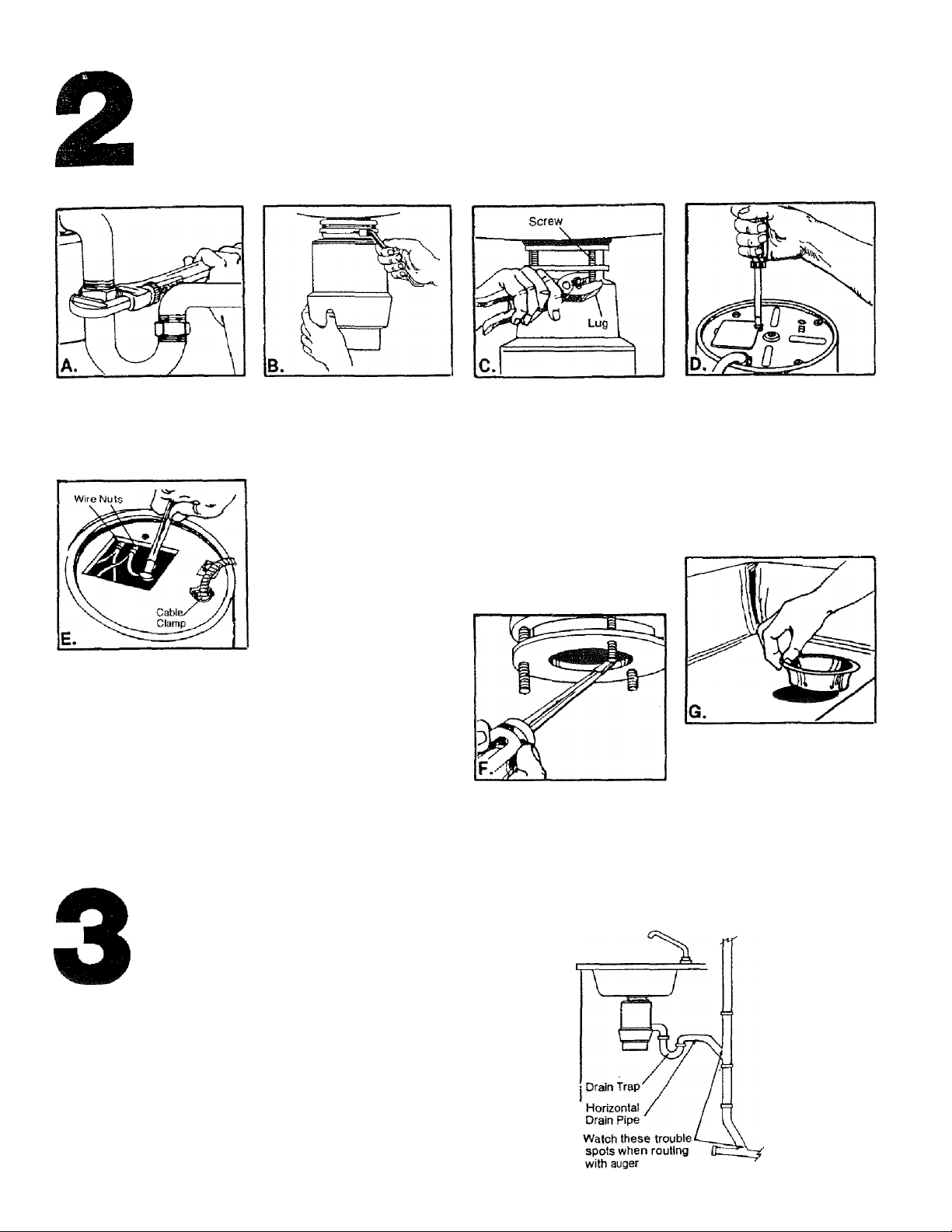 2

A.

B.

Screw
Lug
C.

D.

Wire Nuts
Cable Clamp
E.

F.

G.

3

Drain Trap
Horizontal Drain Pipe
Watch these trouble spots when routing with auger