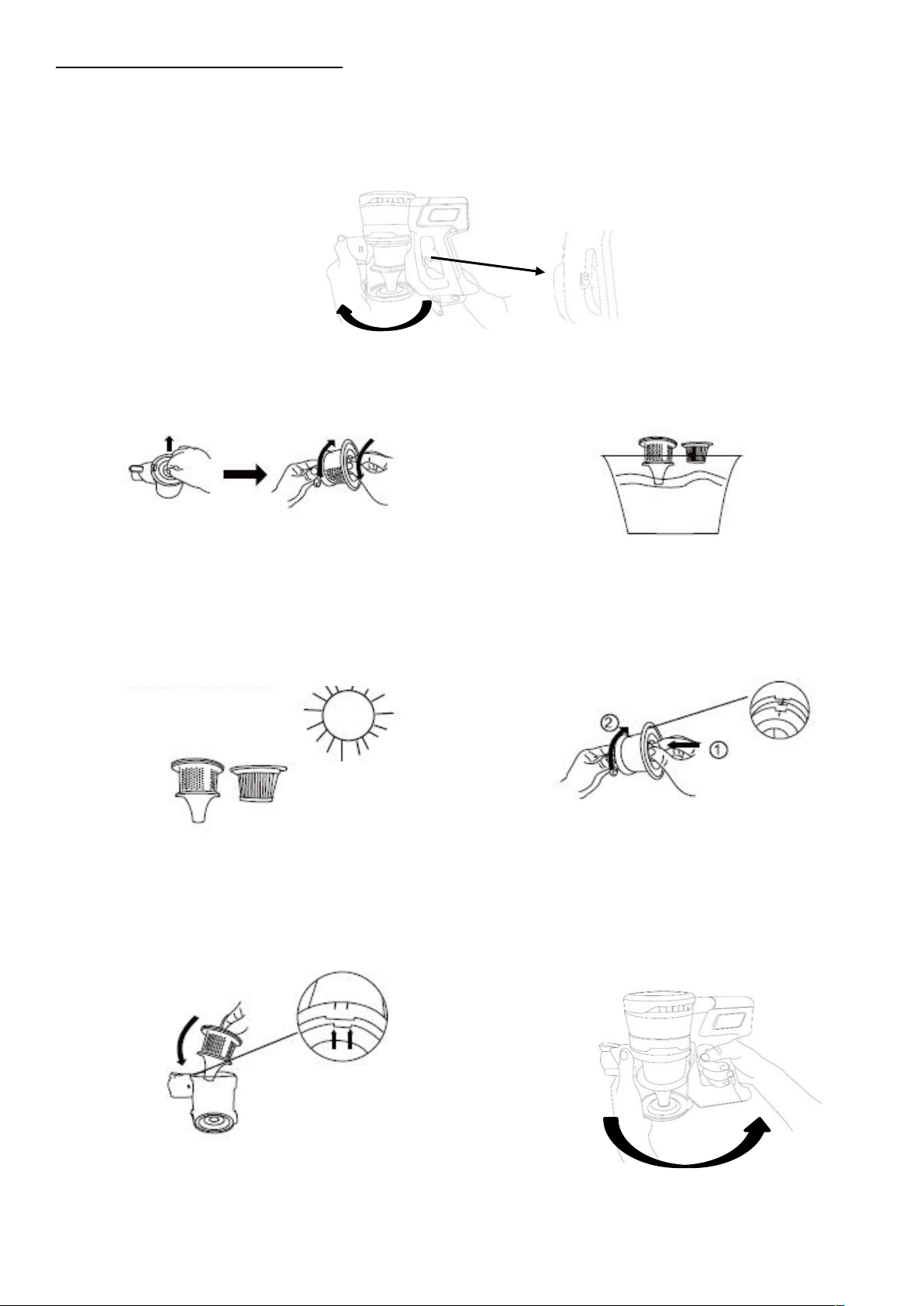 ②
①