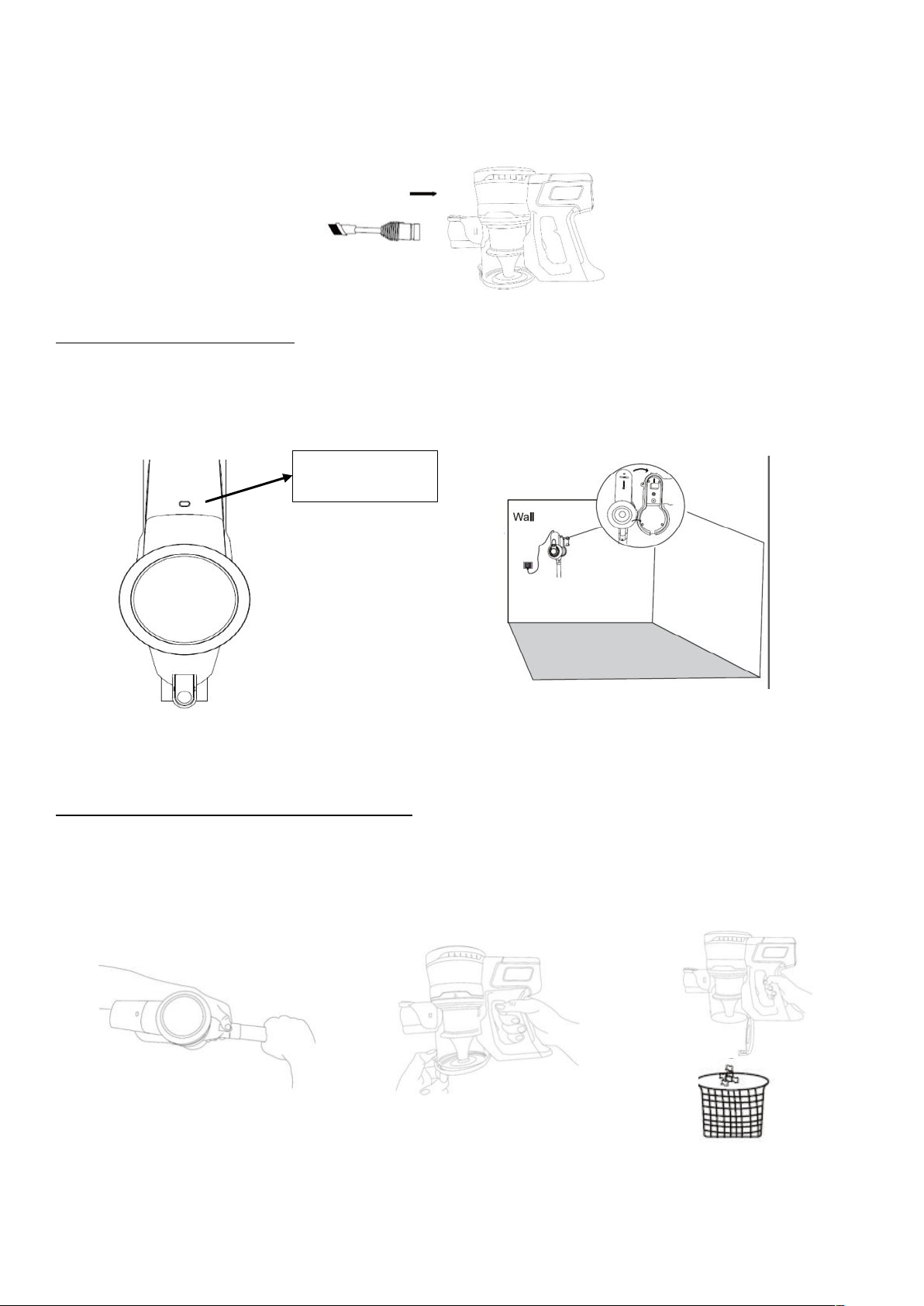 Wall