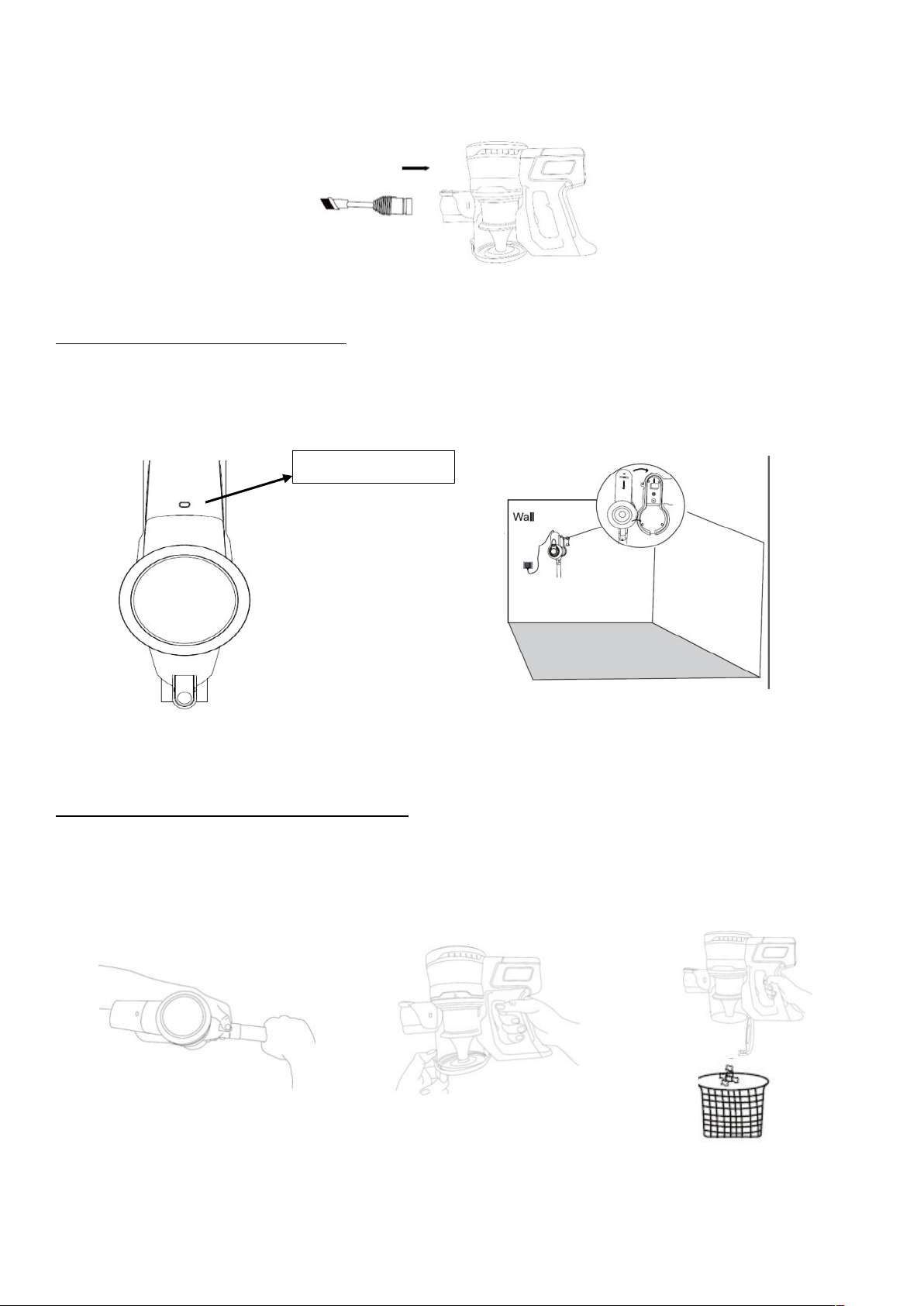 Wall