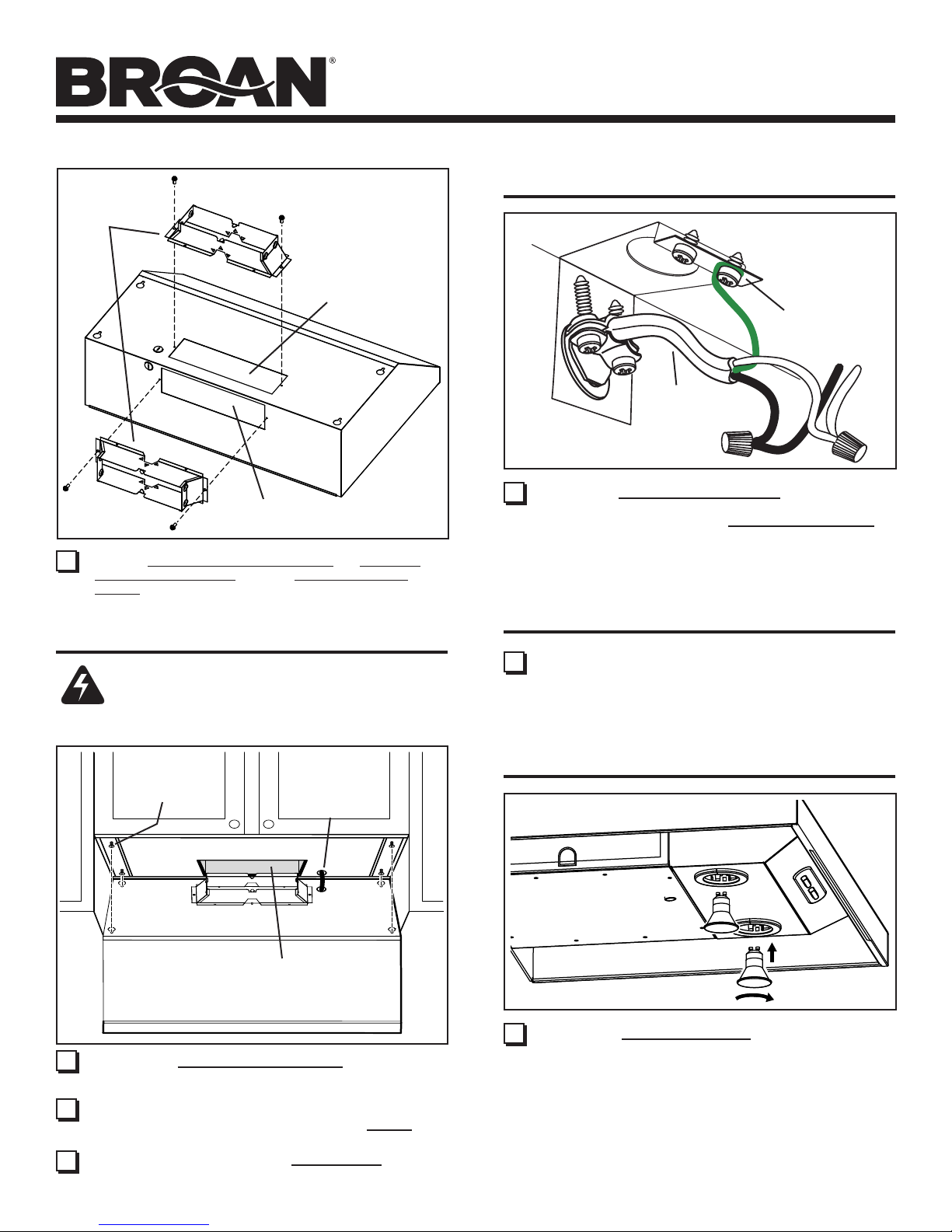 BROAN®