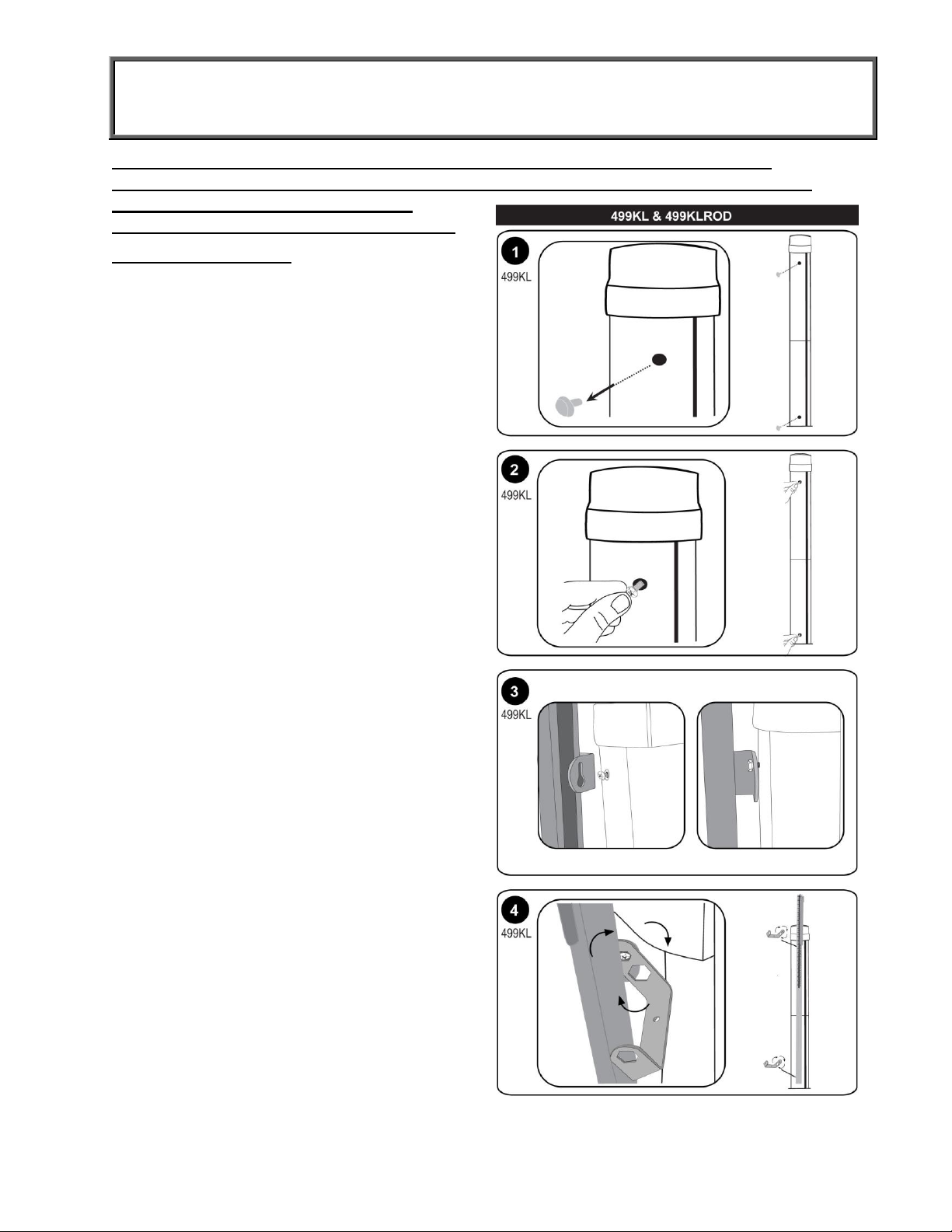 499KL & 499KLROD

1
499KL

2
499KL

3
499KL

4
499KL