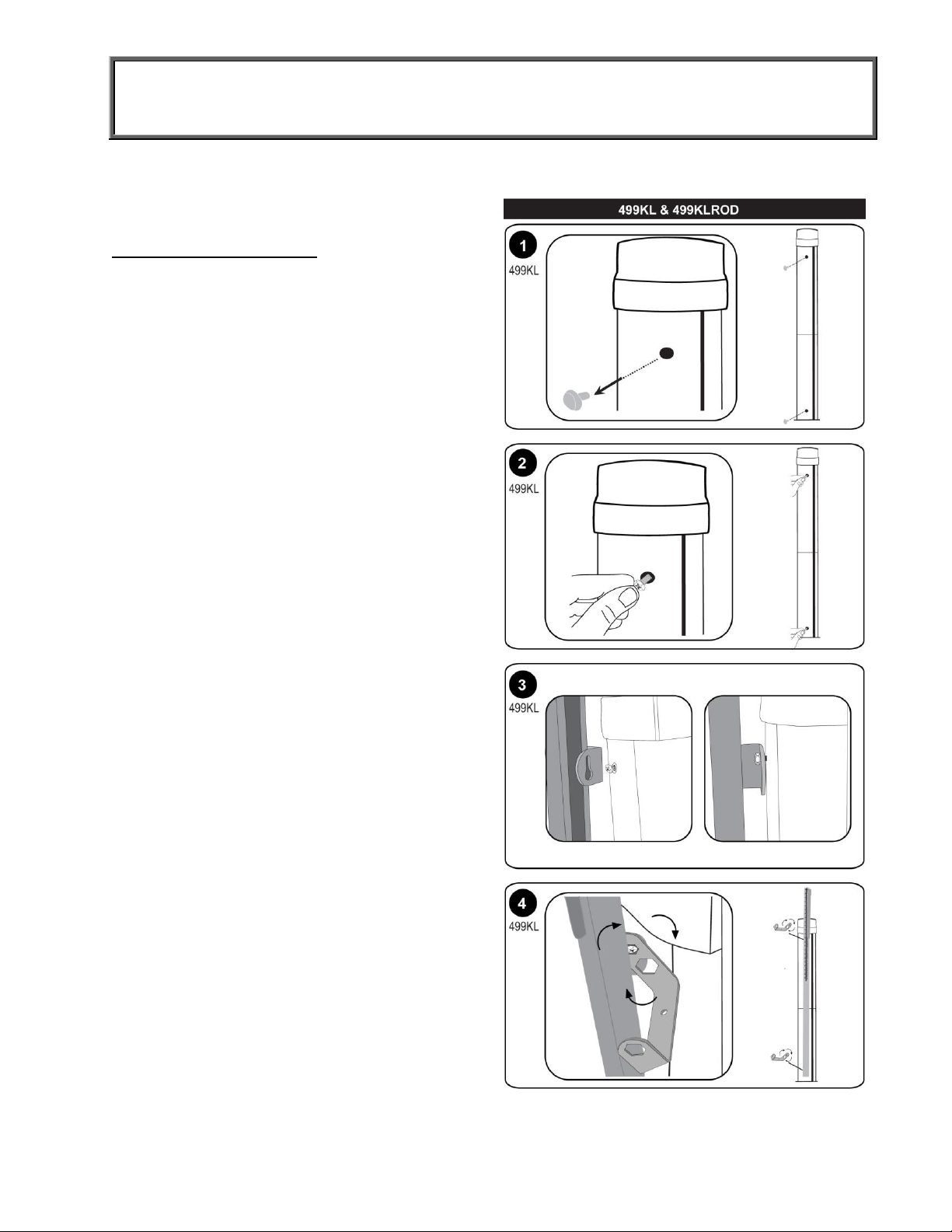 499KL & 499KLROD

1
499KL

2
499KL

3
499KL

4
499KL