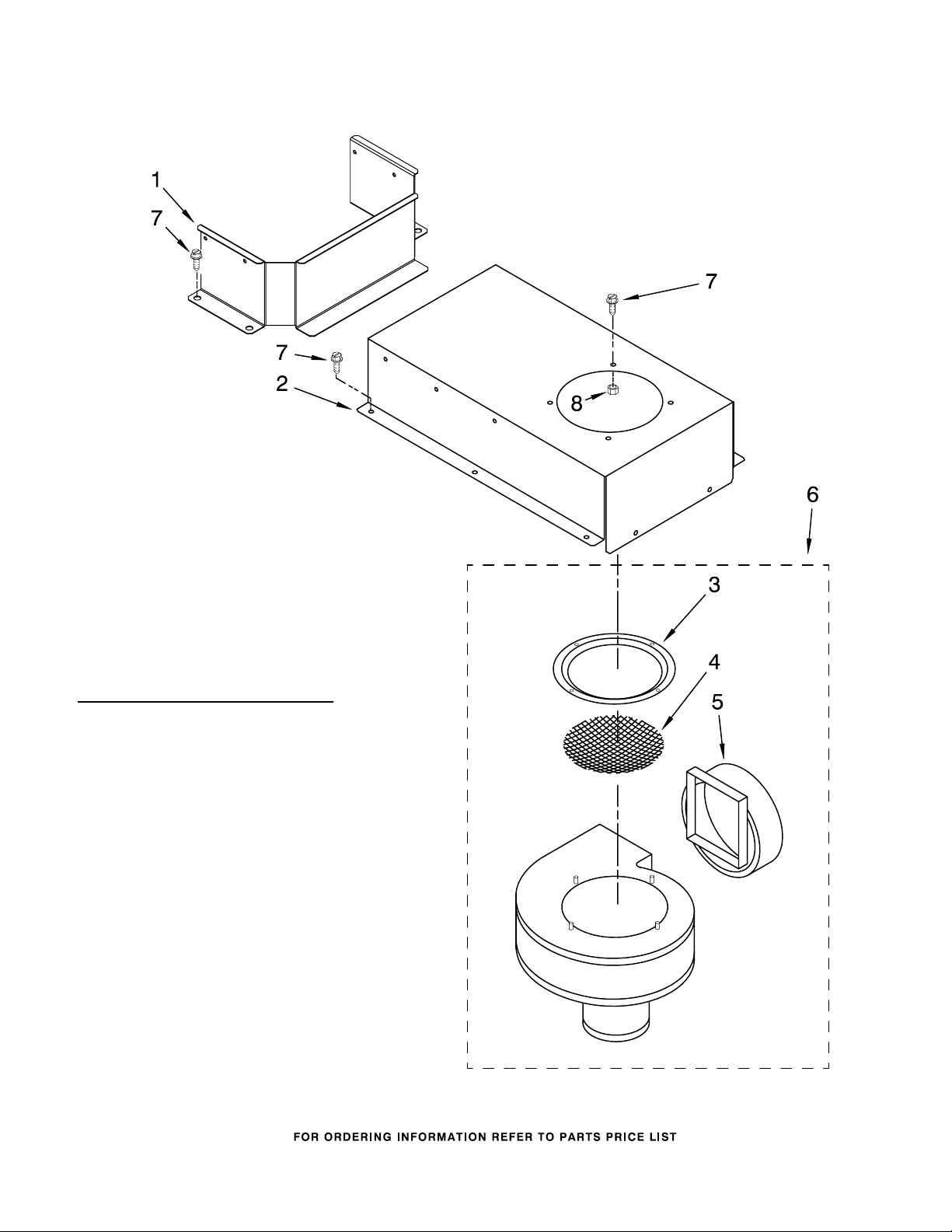 1
7
7
7
2
8
6
3
4
5

FOR ORDERING INFORMATION REFER TO PARTS PRICE LIST