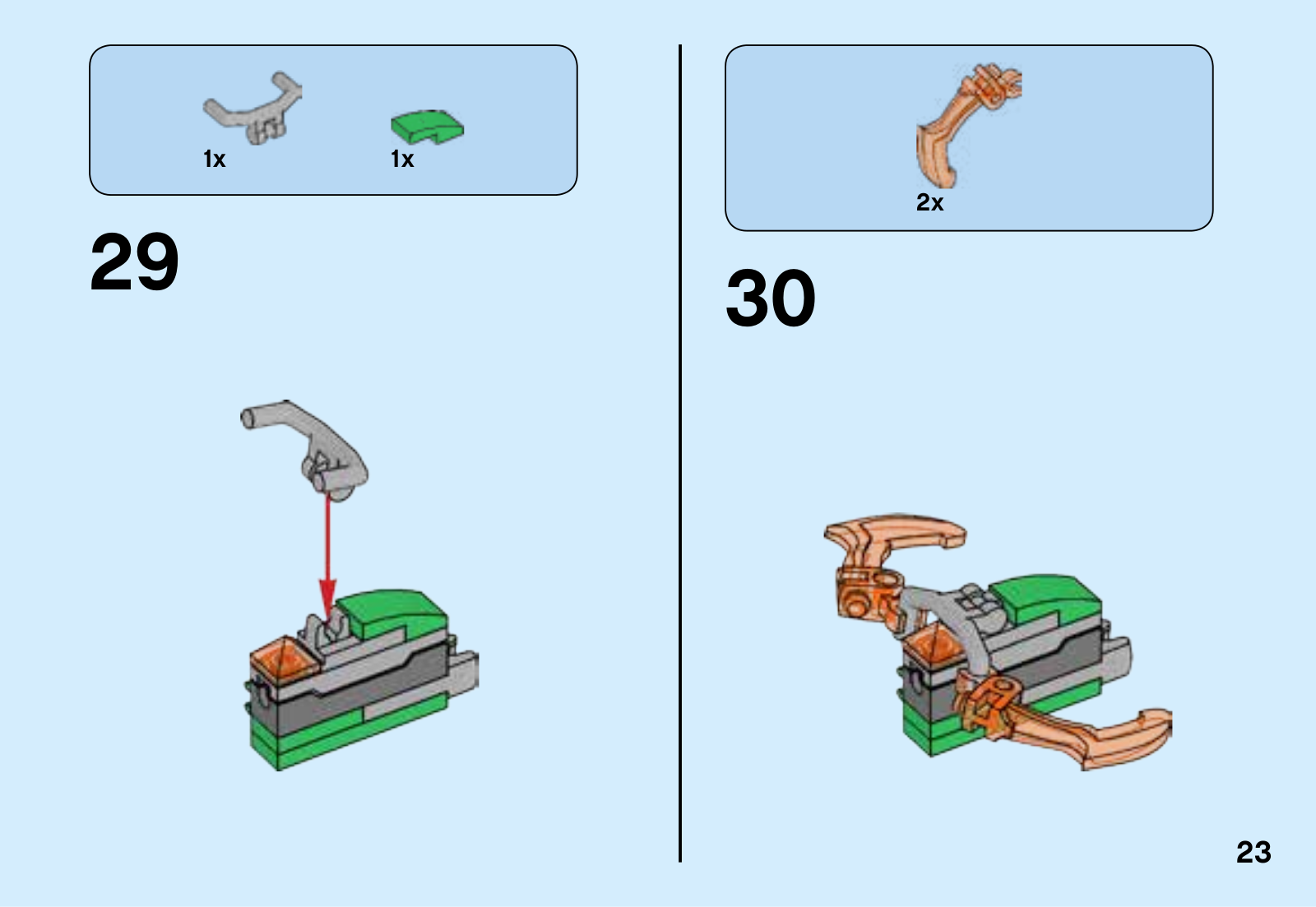 1x
1x

29

2x

30

23