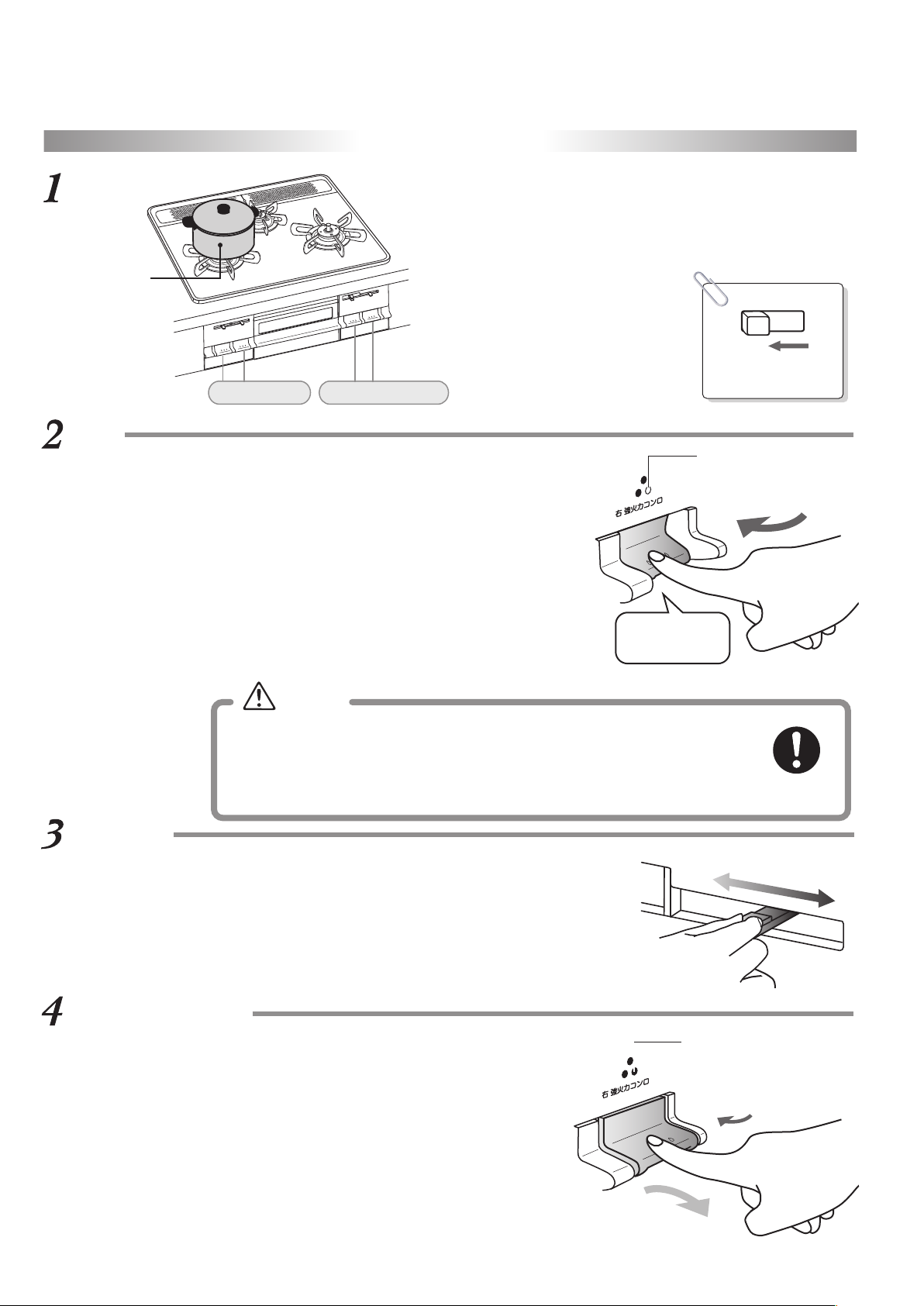 1

2

右 強火力コンロ

3

4

右 強火力コンロ