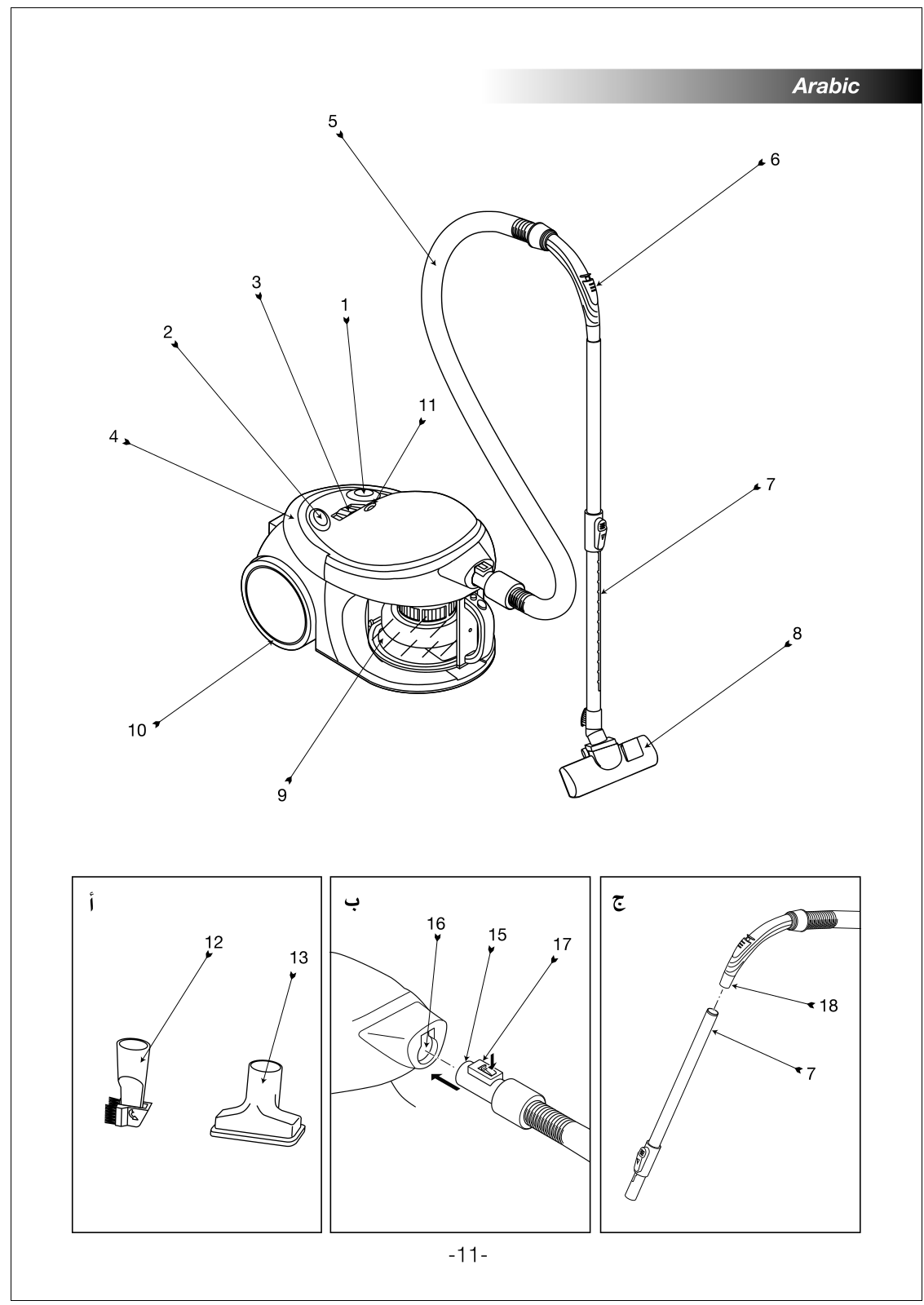 Arabic

5
6
3
1
2
11
4
7
8
10
9

أ
12
13

ب
16
15
17

ج
18
7

-11-