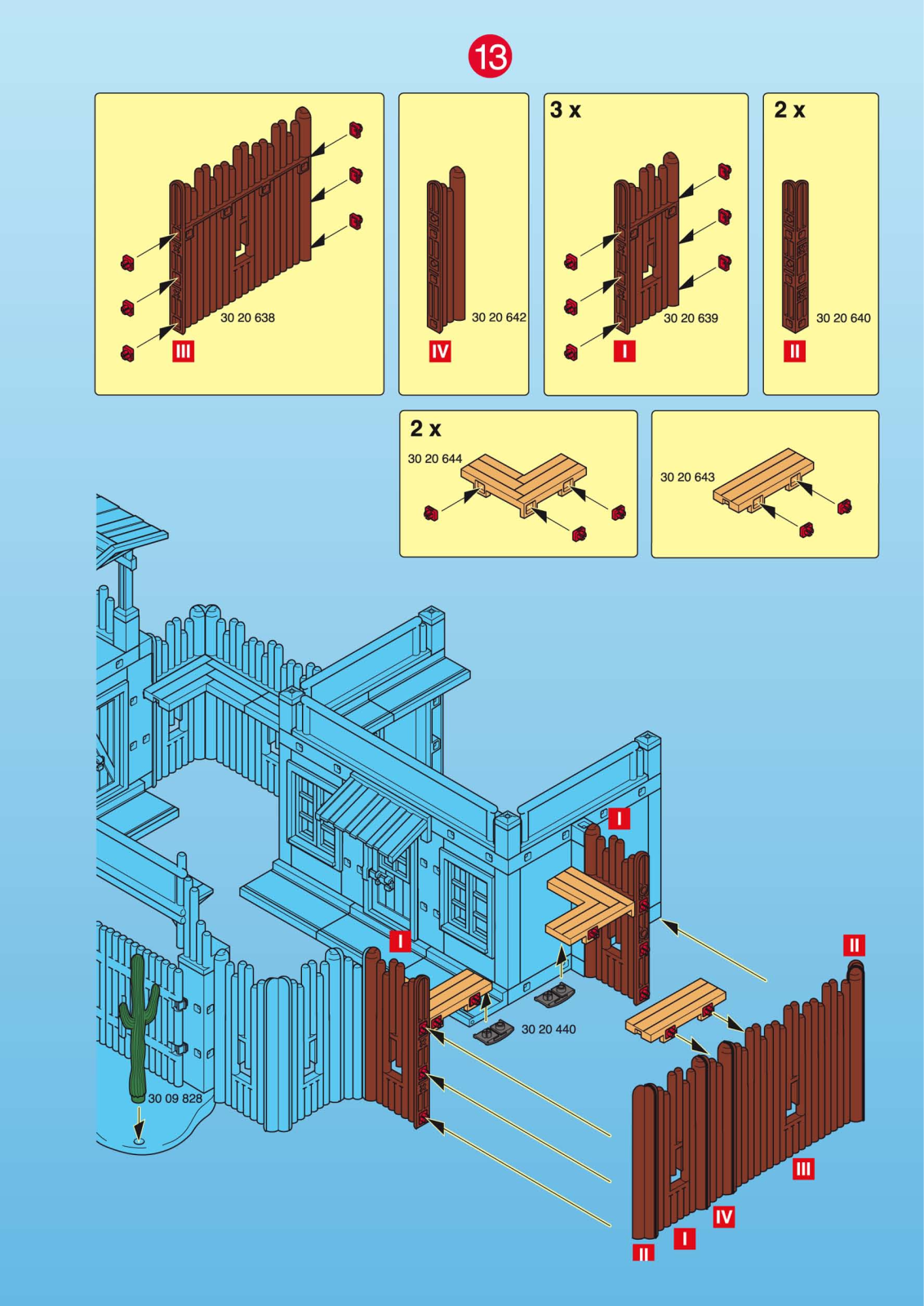 13

30 20 638
III

30 20 642
IV

3 x
30 20 639
I

2 x
30 20 640
II

2 x
30 20 644

30 20 643

I

I

II

30 20 440

30 09 828

III

IV

I

II