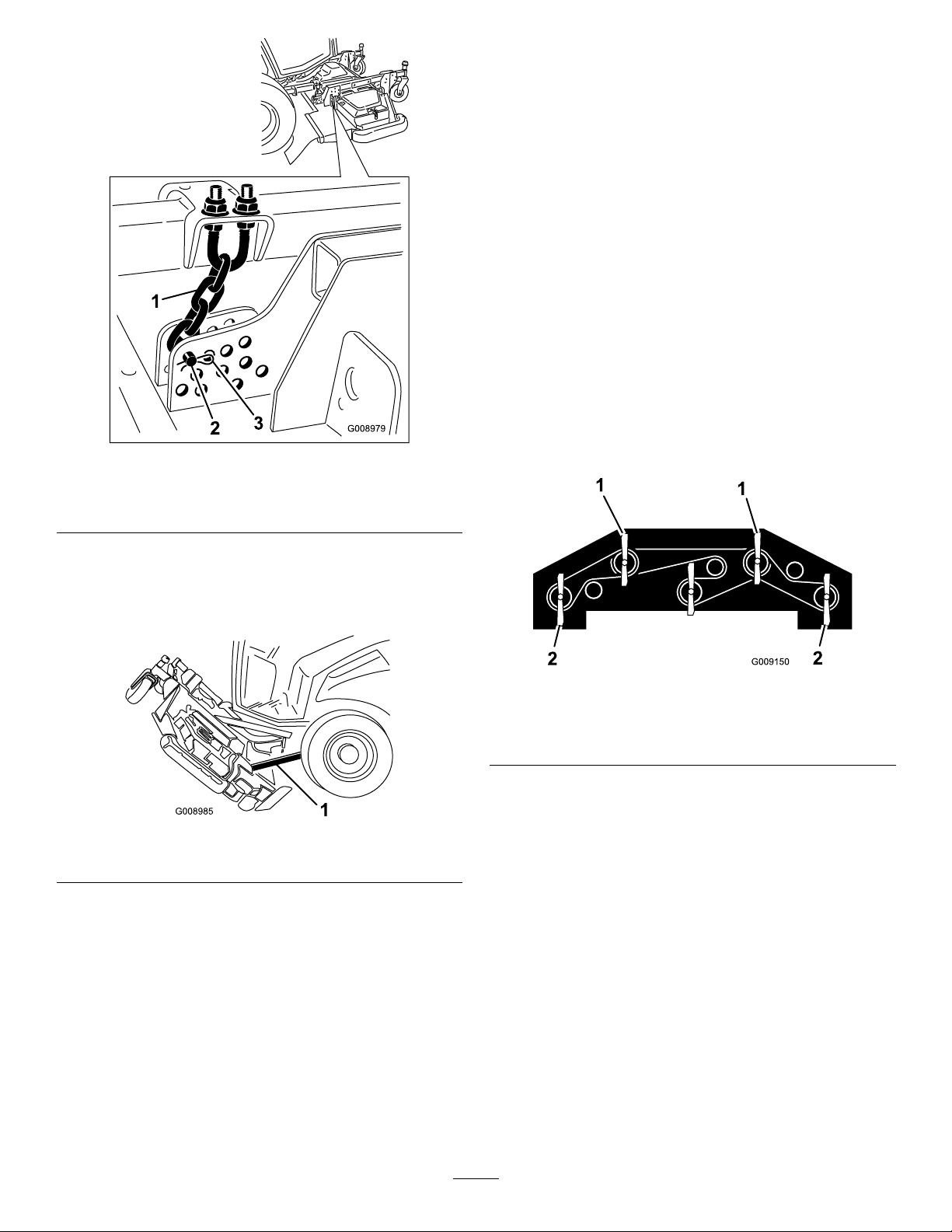 1

2

3

G008979

G008985

1

1

1

2

G009150

2