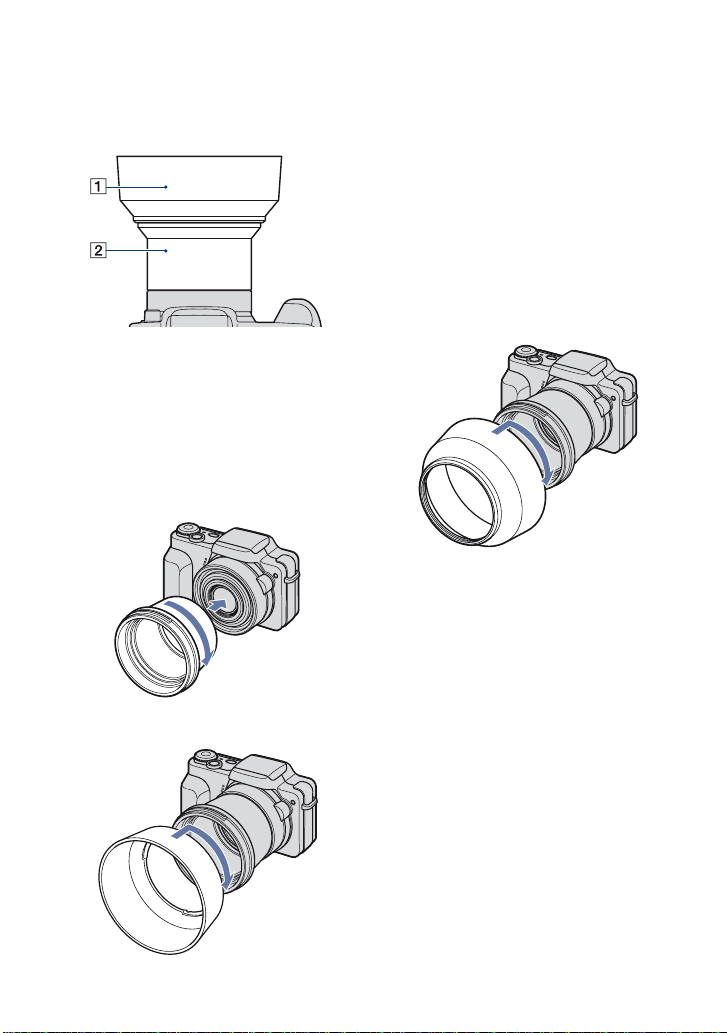 1
2