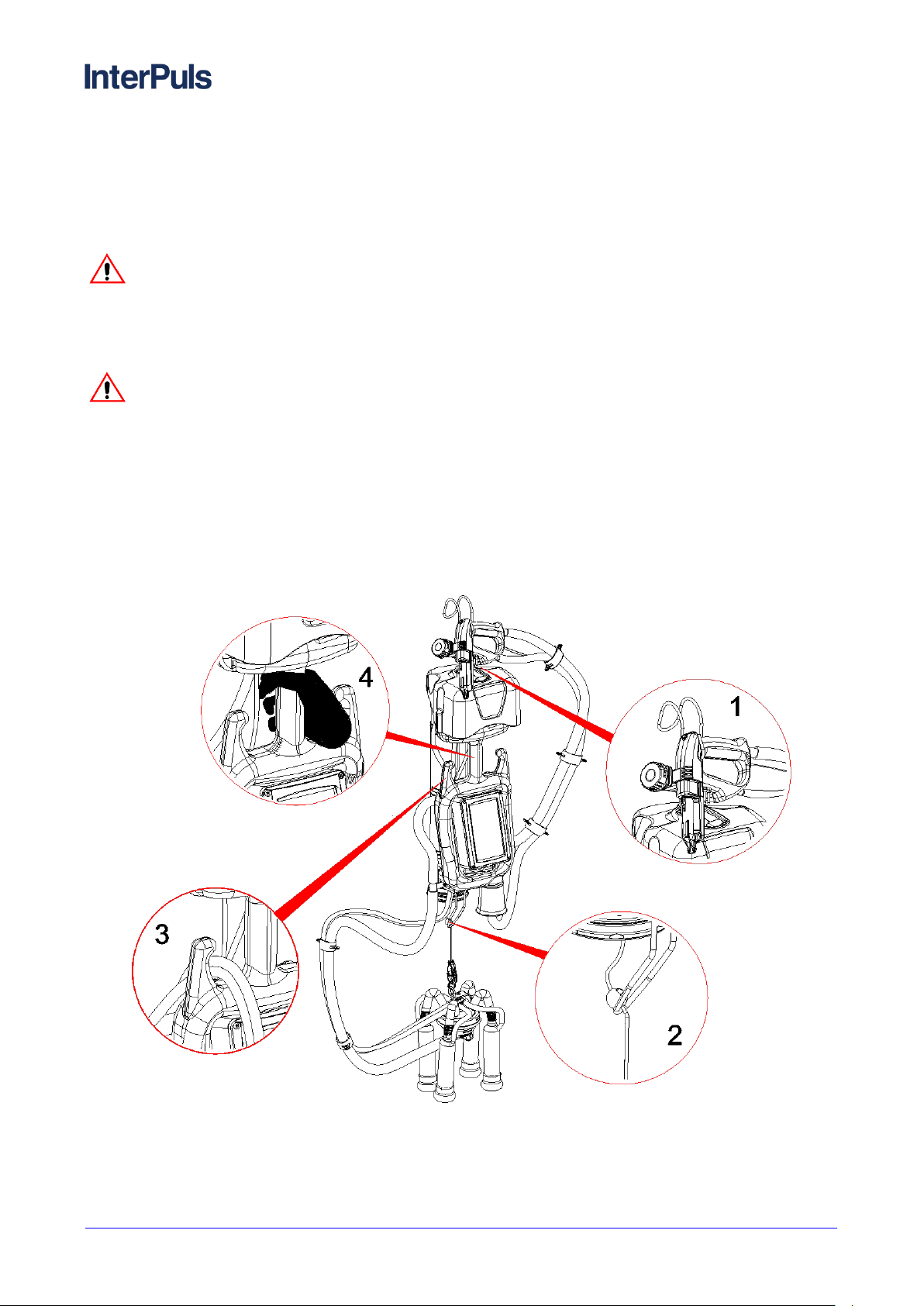 InterPuls

4

1

3

2