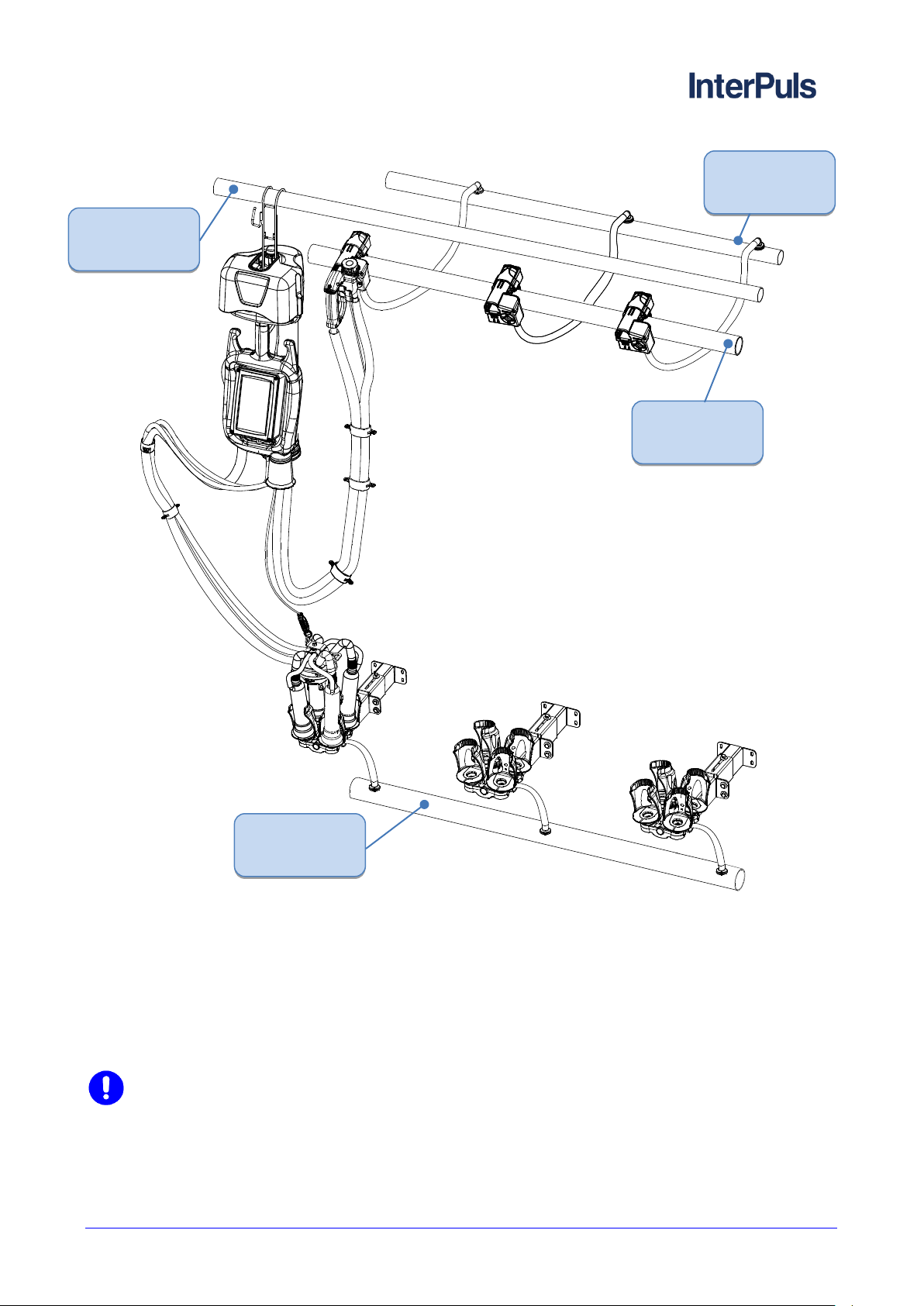 InterPuls