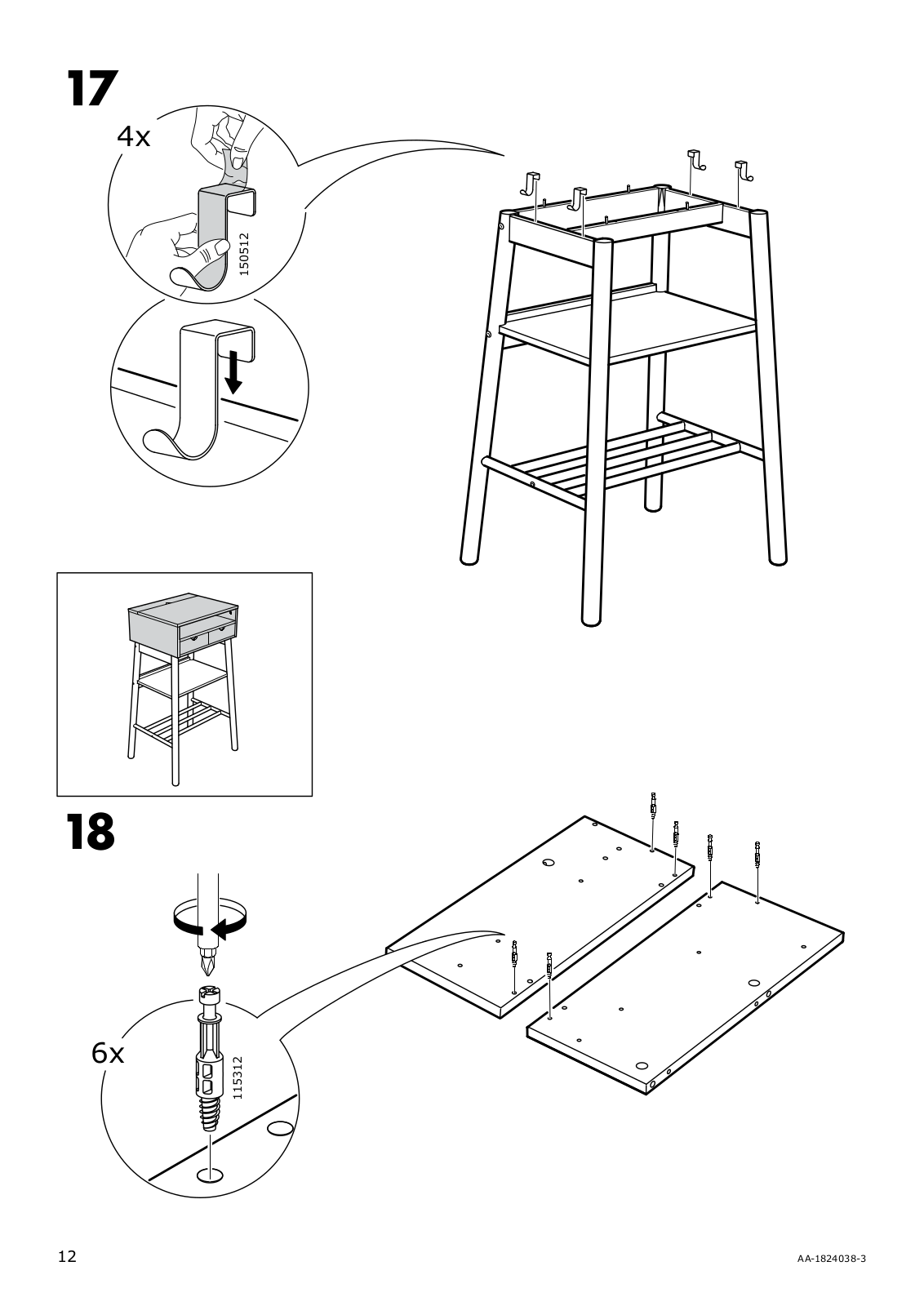 17

4x

150512

18

6x

115312

12

AA-1824038-3