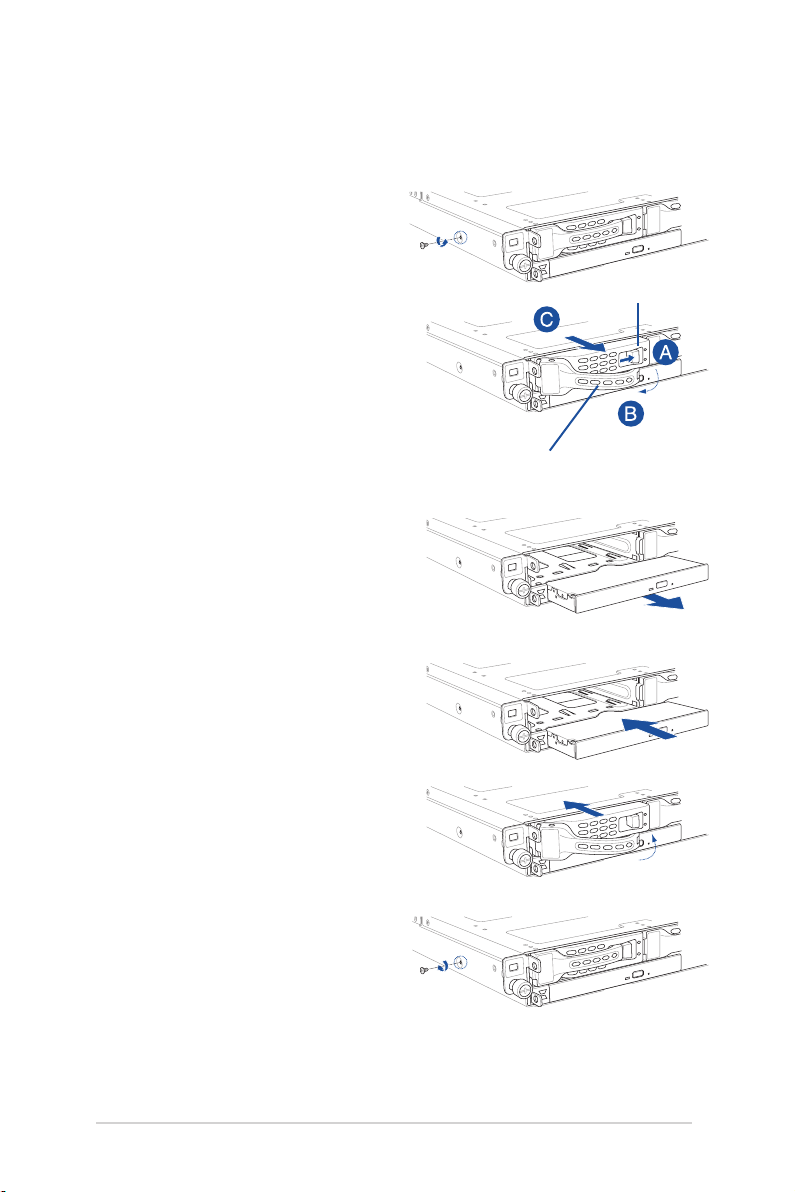 C
A
B