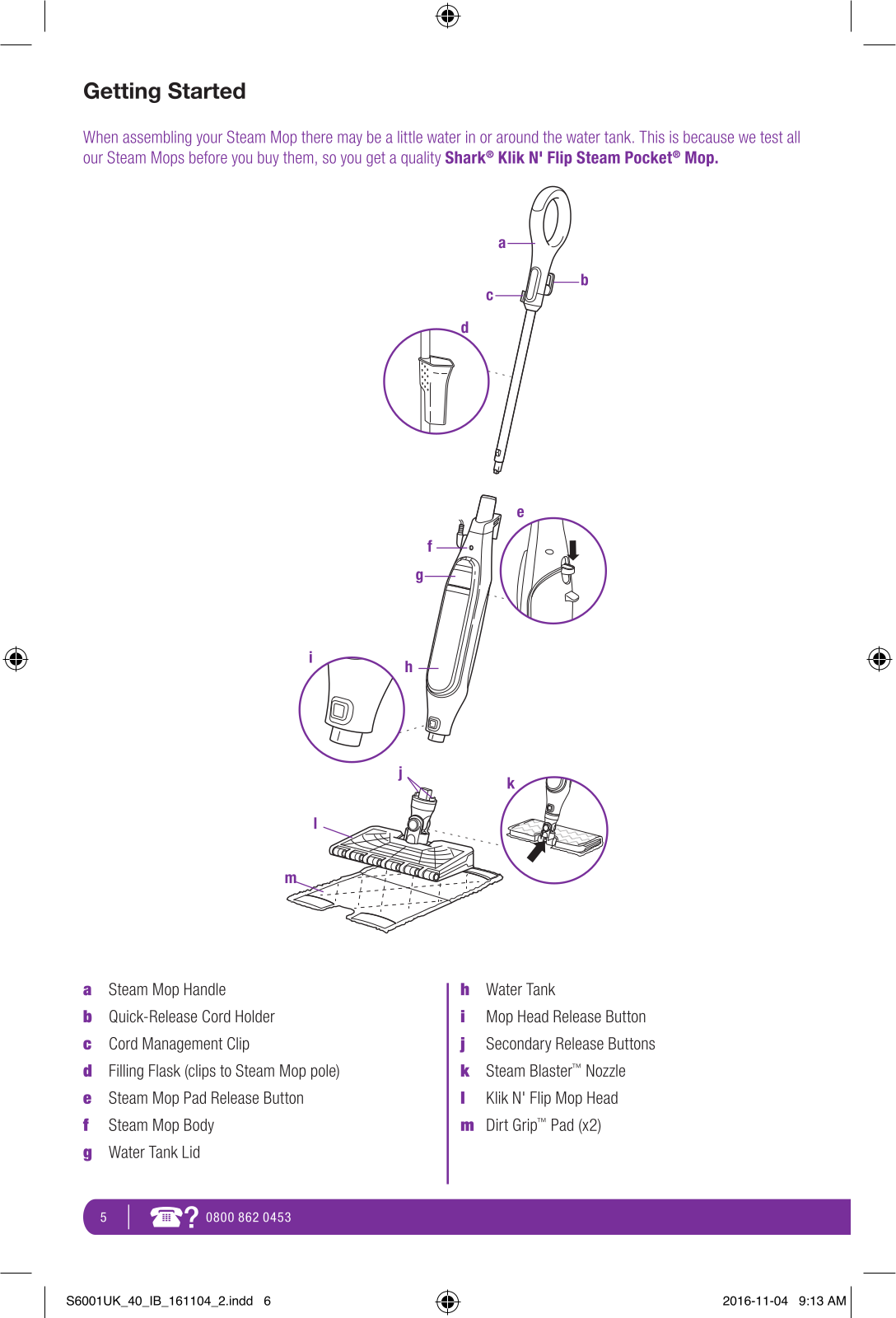 Getting Started

When assembling your Steam Mop there may be a little water in or around the water tank. This is because we test all our Steam Mops before you buy them, so you get a quality Shark® Klik N' Flip Steam Pocket® Mop.

a
b
c
d
e
f
g
h
i
j
k
l
m

a Steam Mop Handle
b Quick-Release Cord Holder
c Cord Management Clip
d Filling Flask (clips to Steam Mop pole)
e Steam Mop Pad Release Button
f Steam Mop Body
g Water Tank Lid

h Water Tank
i Mop Head Release Button
j Secondary Release Buttons
k Steam Blaster™ Nozzle
l Klik N' Flip Mop Head
m Dirt Grip™ Pad (x2)

5 ? 0800 862 0453

S6001UK_40_IB_161104_2.indd 6 2016-11-04 9:13 AM