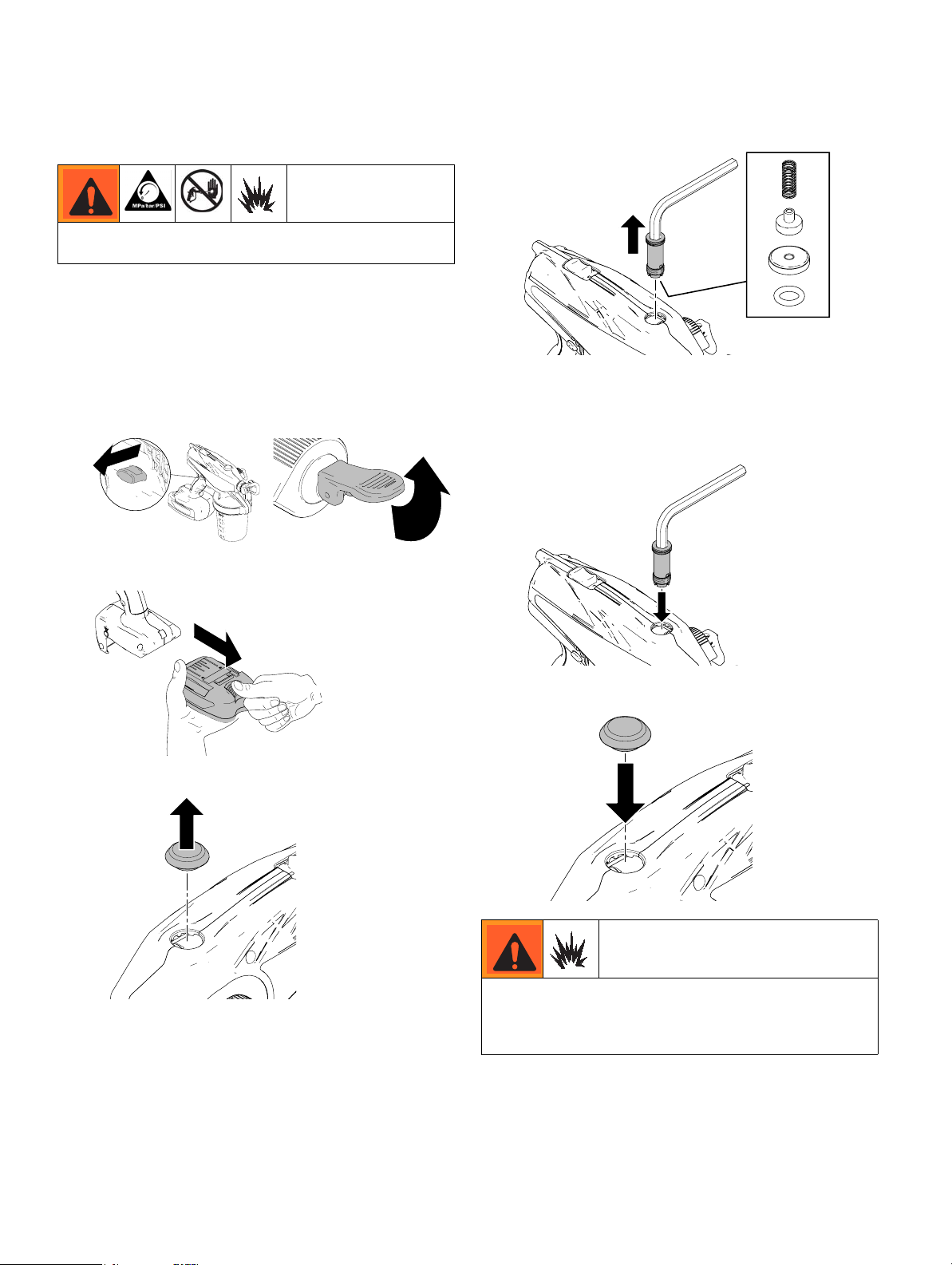 MPa/bar/PSI