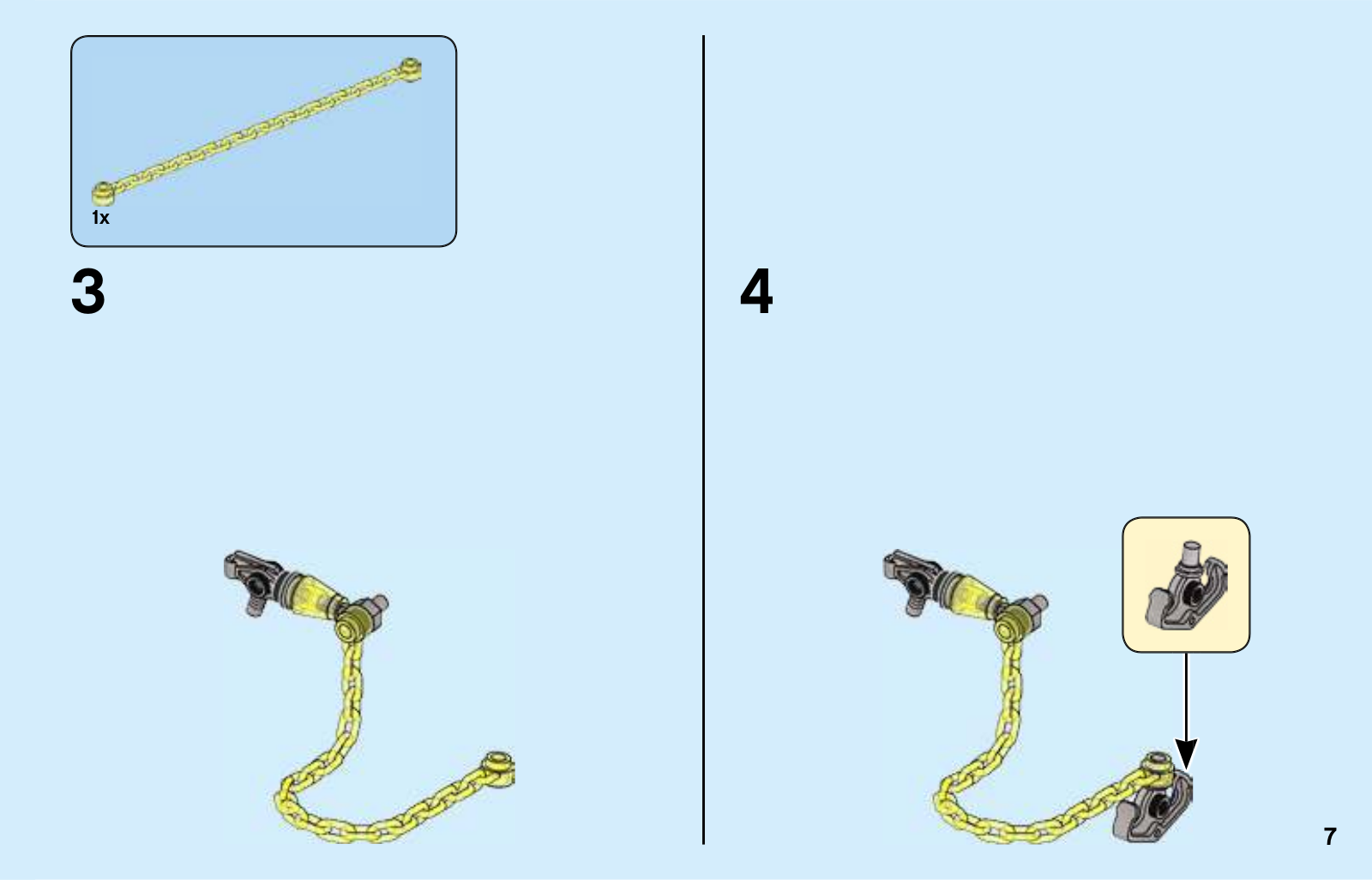 1x

3

4

7