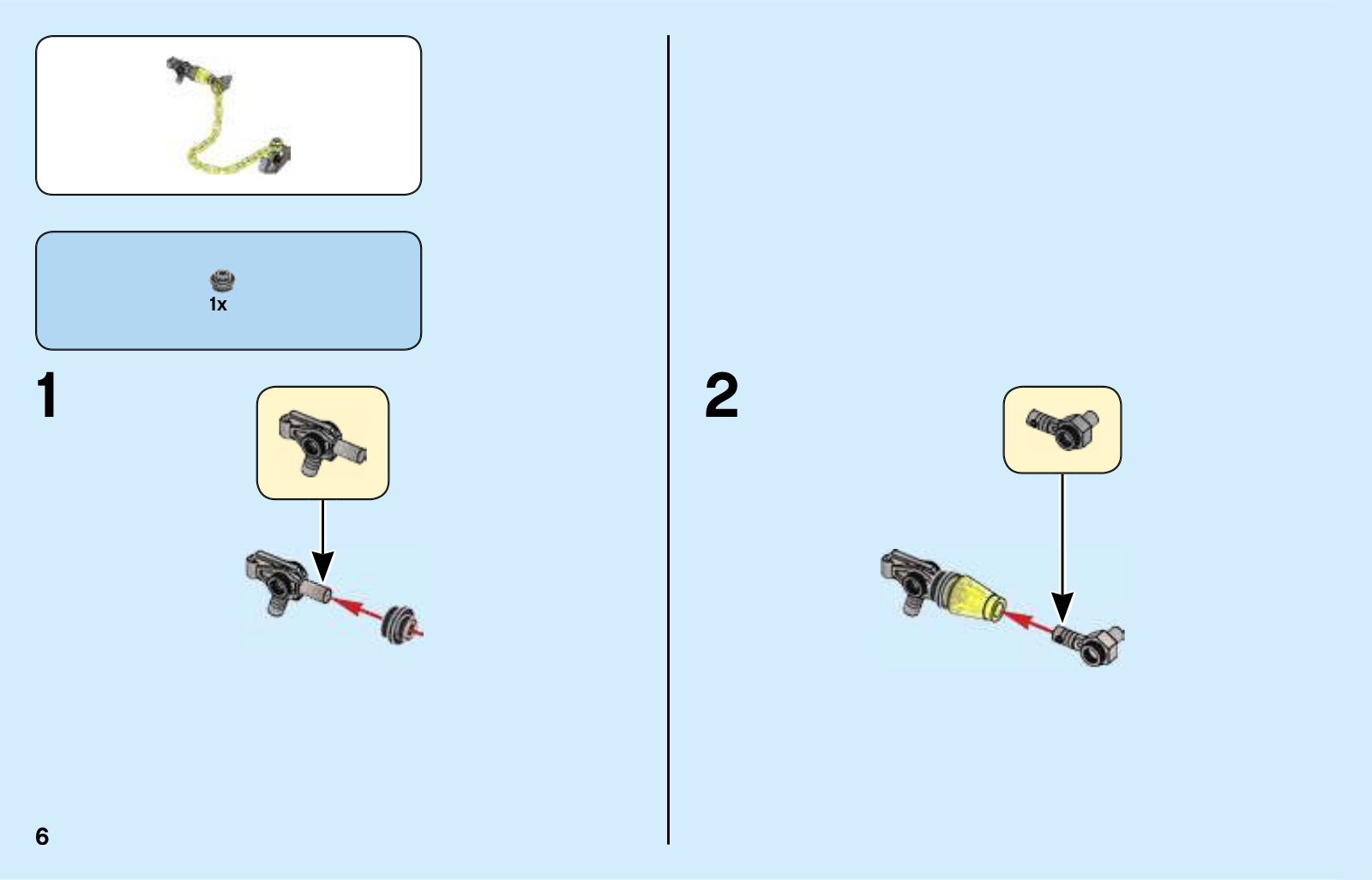 1x

1

2

6