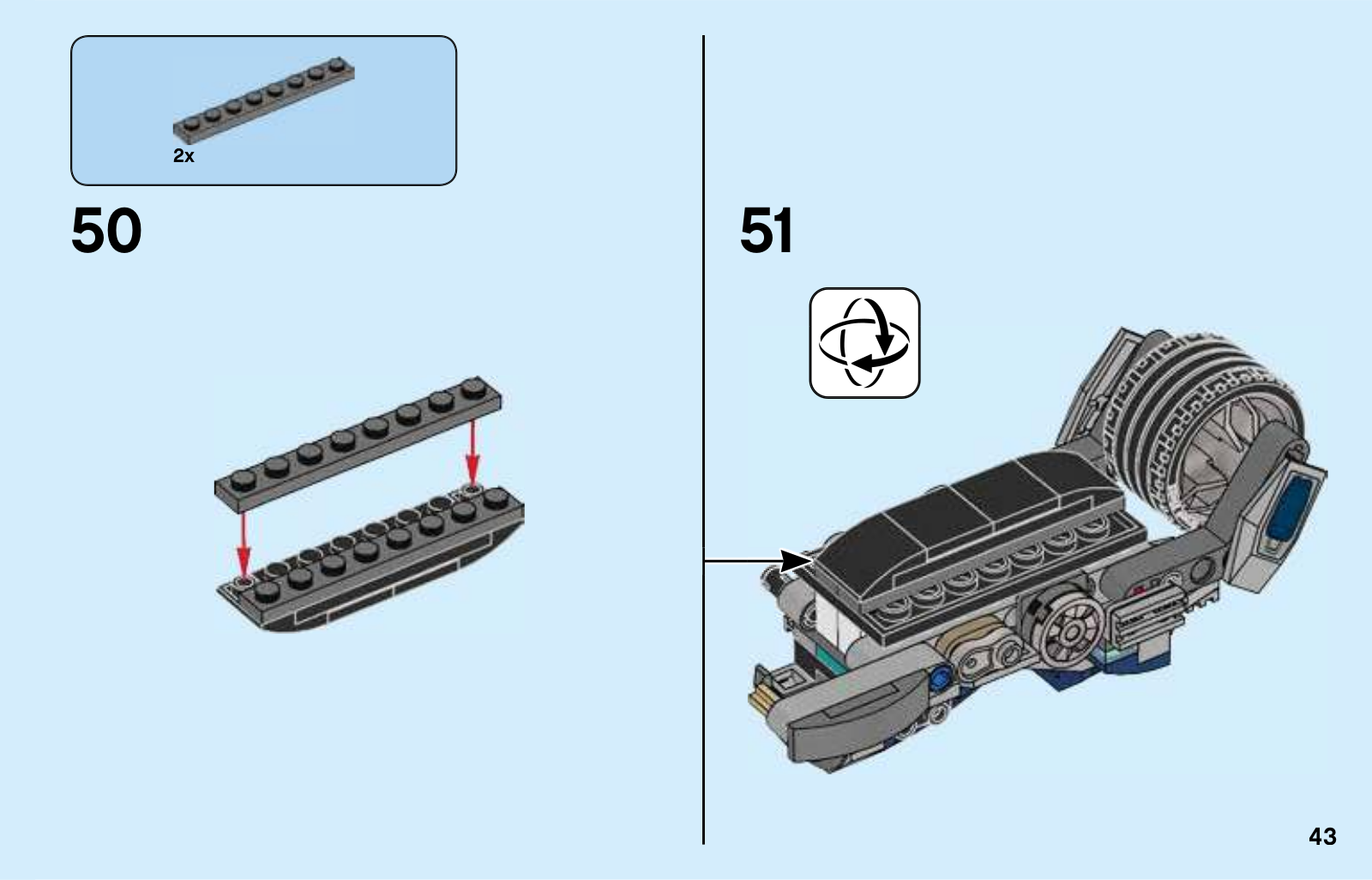 2x

50

51

43