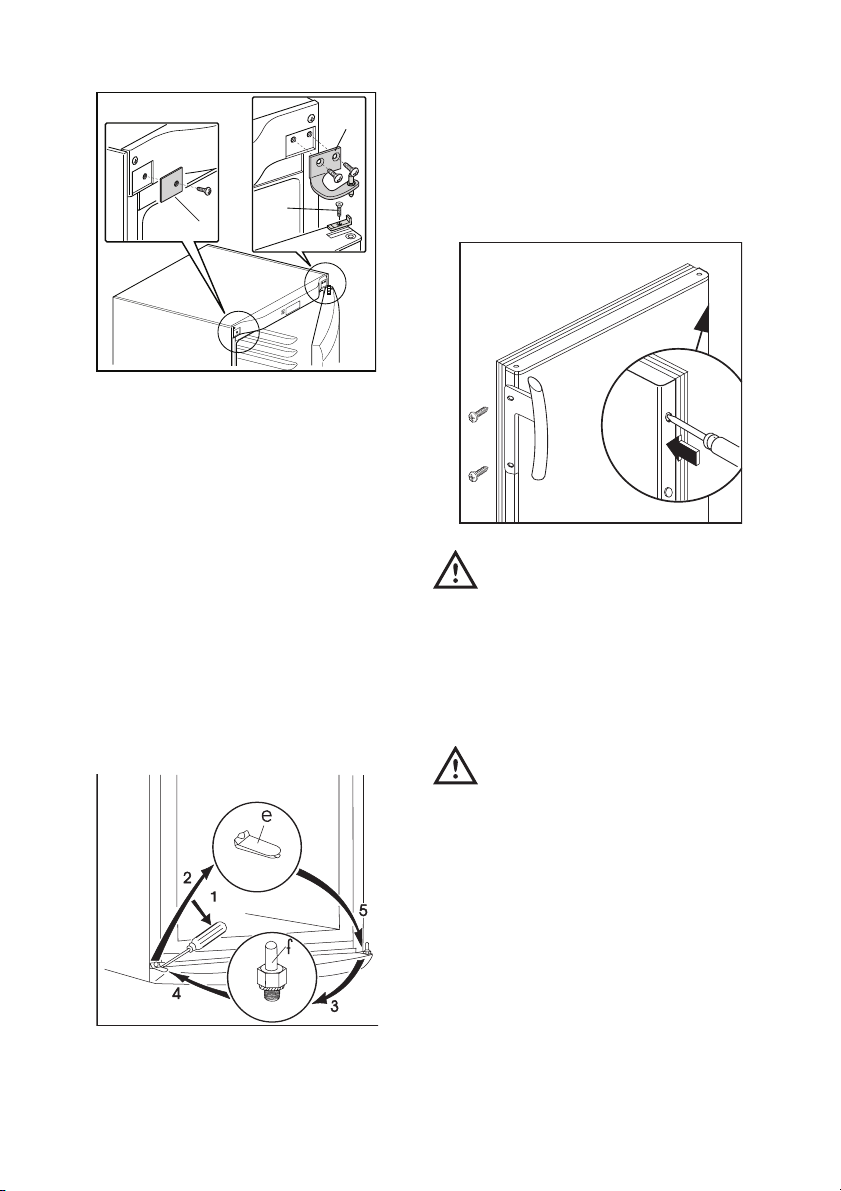 e

2

1

5

f

4

3