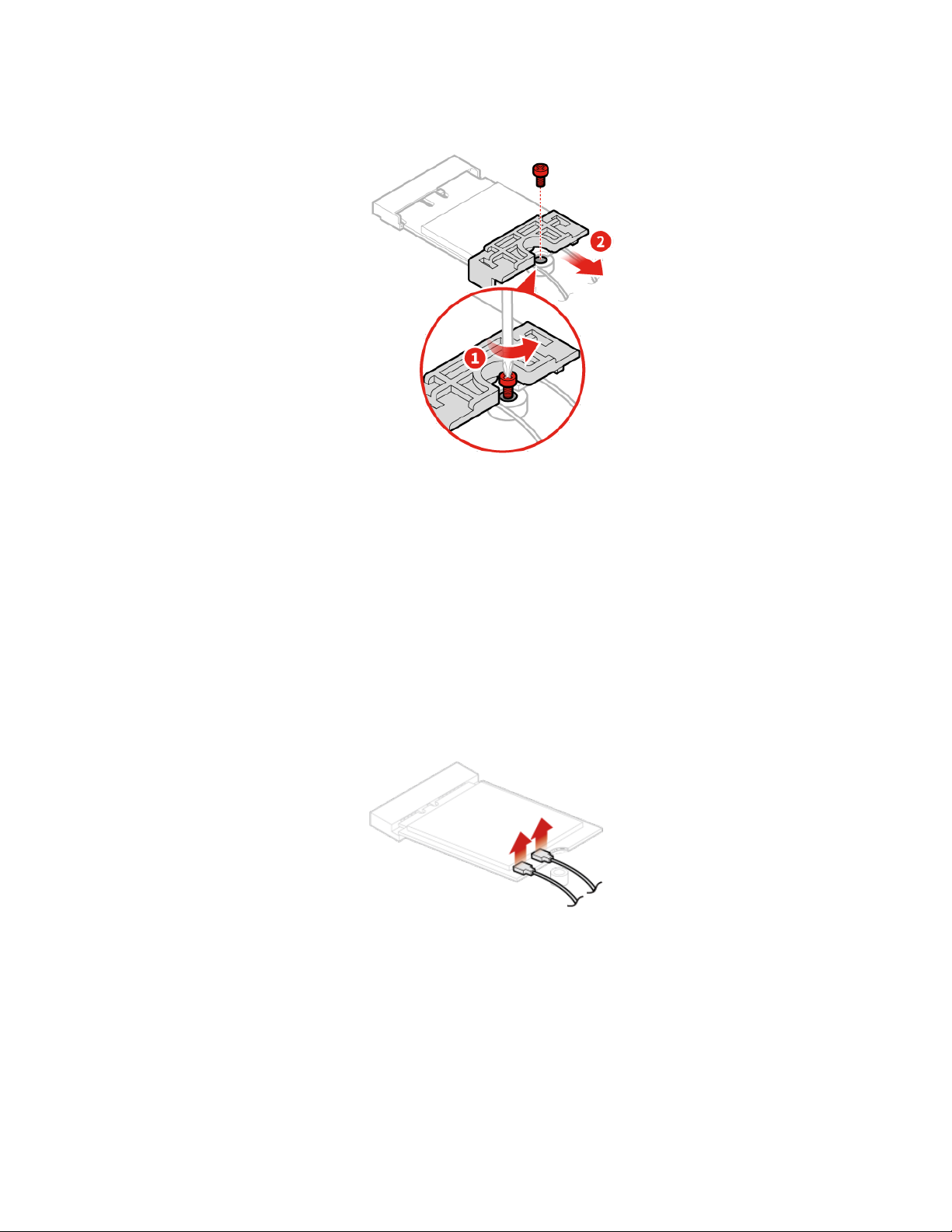 2

1