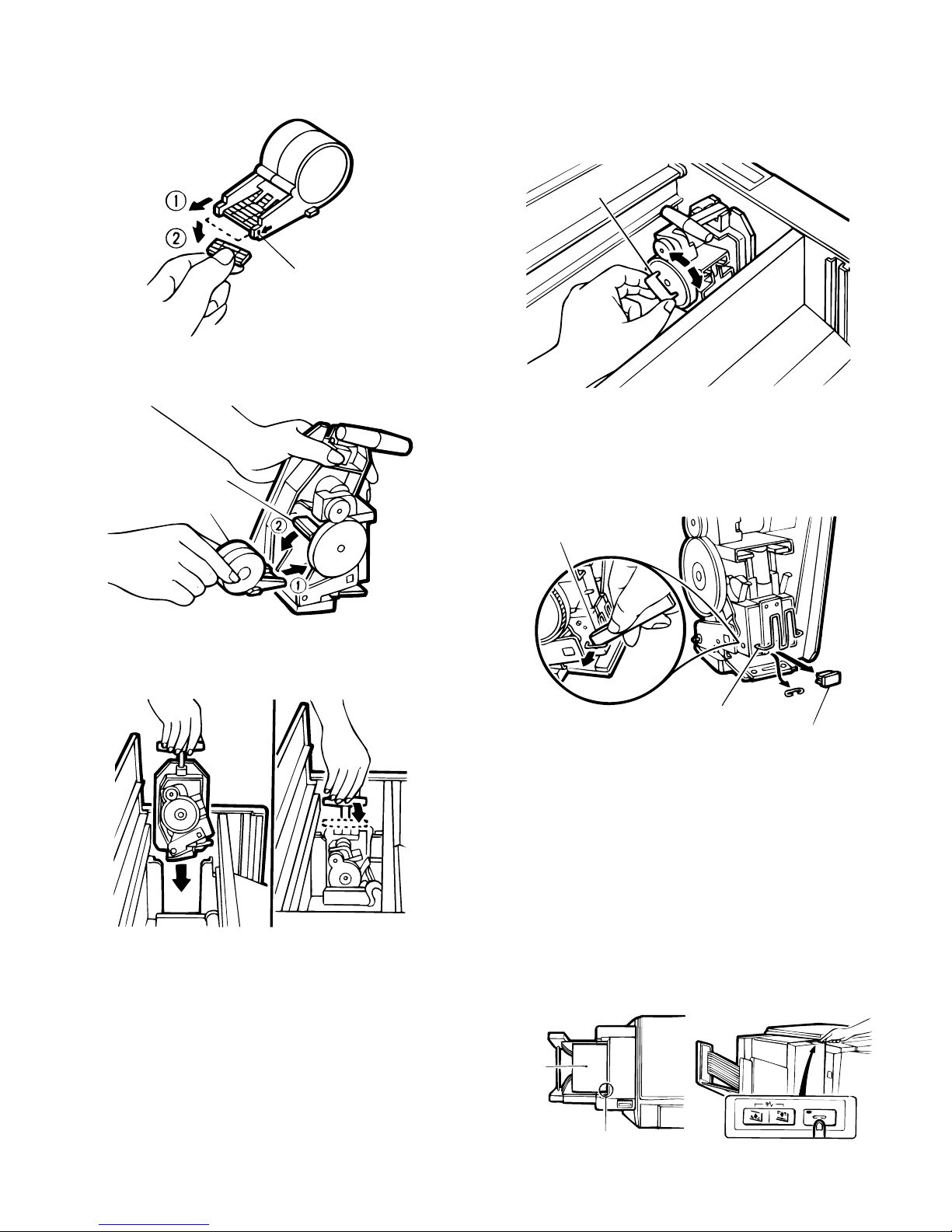 ①
②

②
①