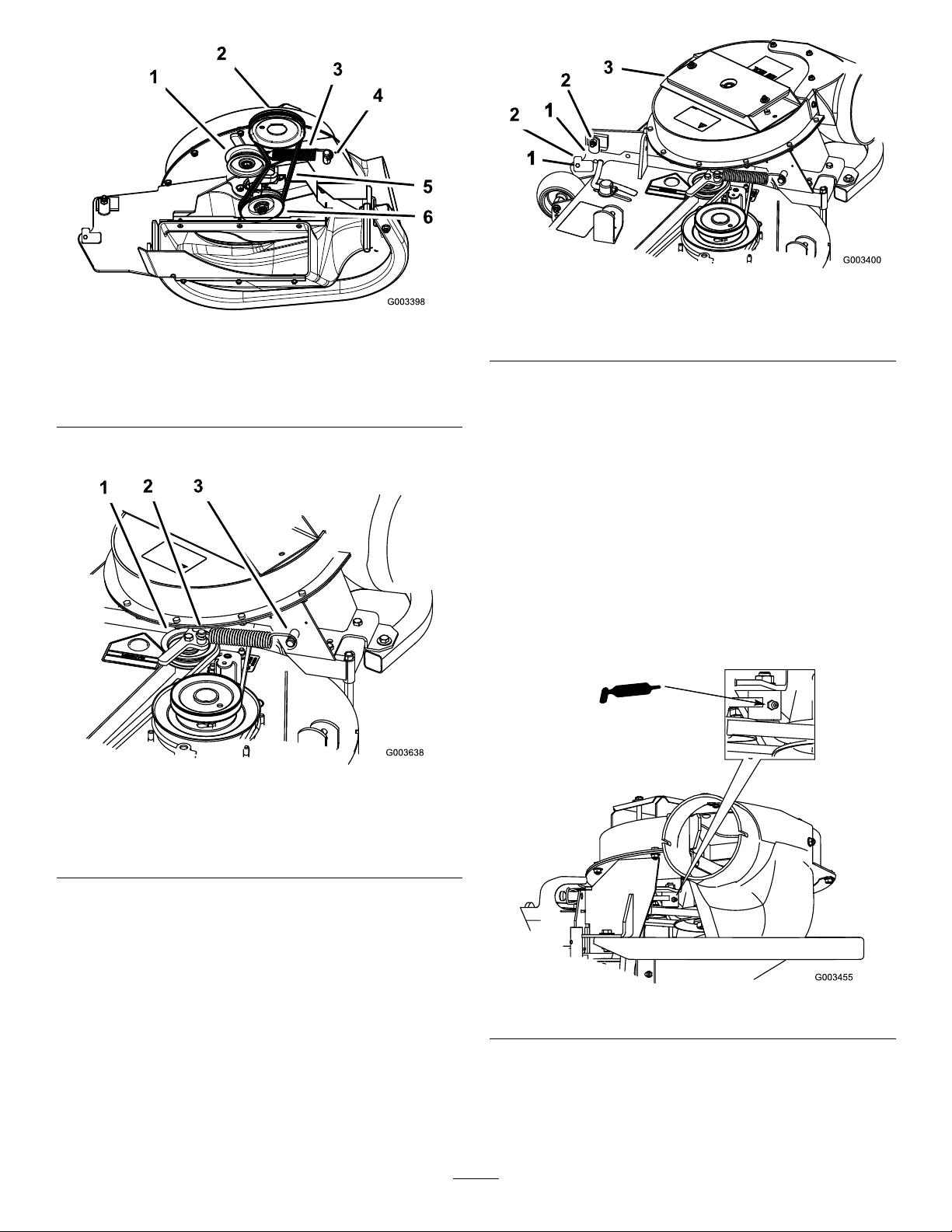 1
2
3
4
5
6
G003398

1
2
3
G003638

3
2
1
2
1
G003400

G003455