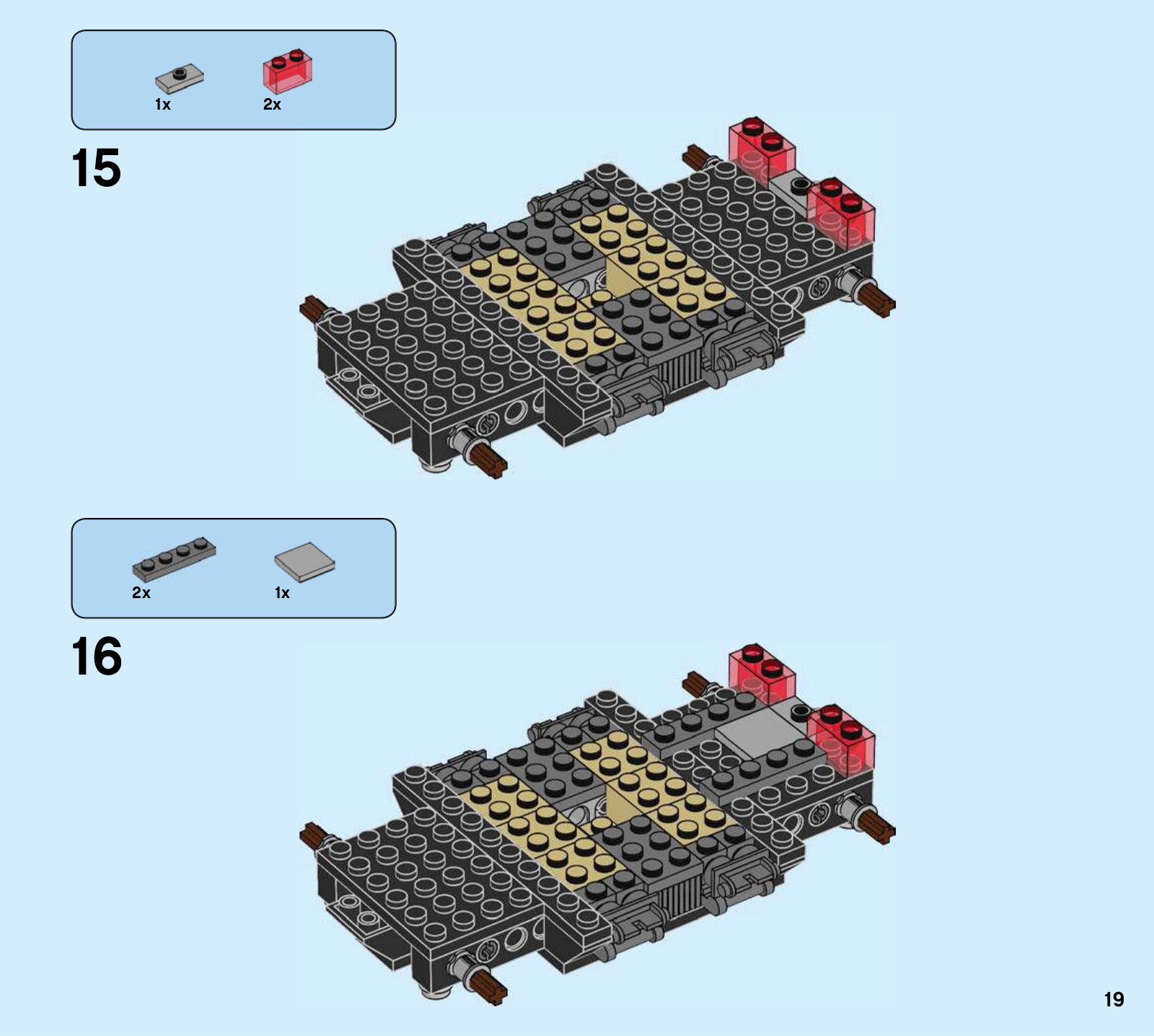 1x 2x

15

2x 1x

16

19