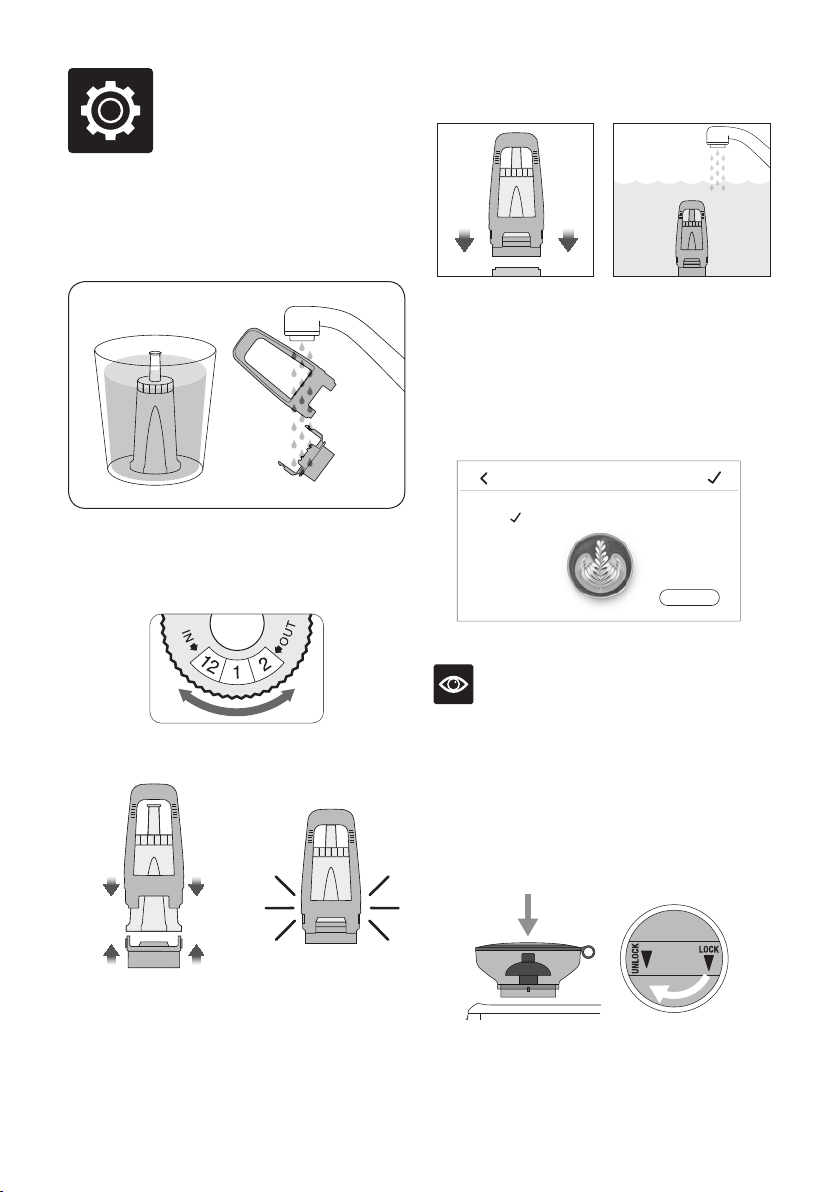 IN
12
1
2
OUT

UNLOCK
LOCK