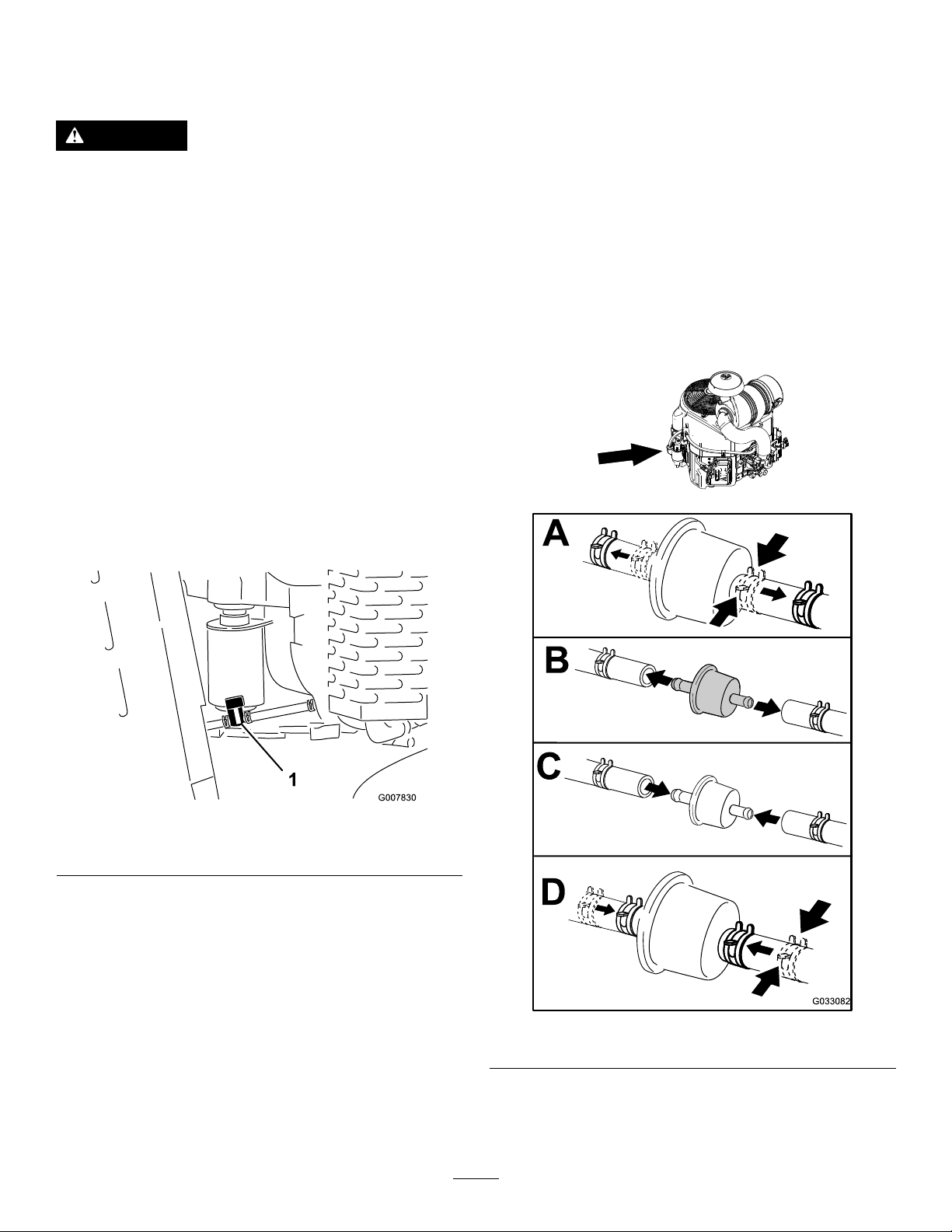 1

G007830

A

B

C

D

G033082