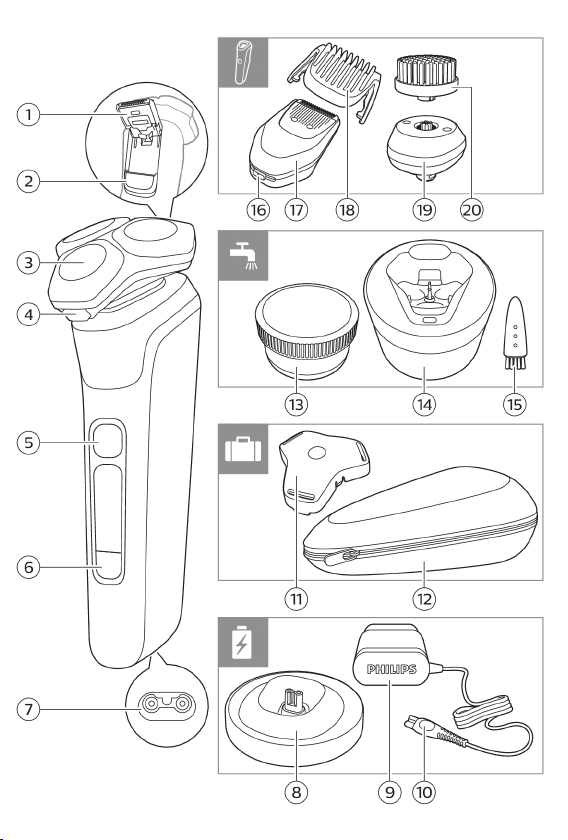 1
2
3
4
5
6
7
16 17 18 19 20
13 14 15
11 12
PHILIPS
8 9 10