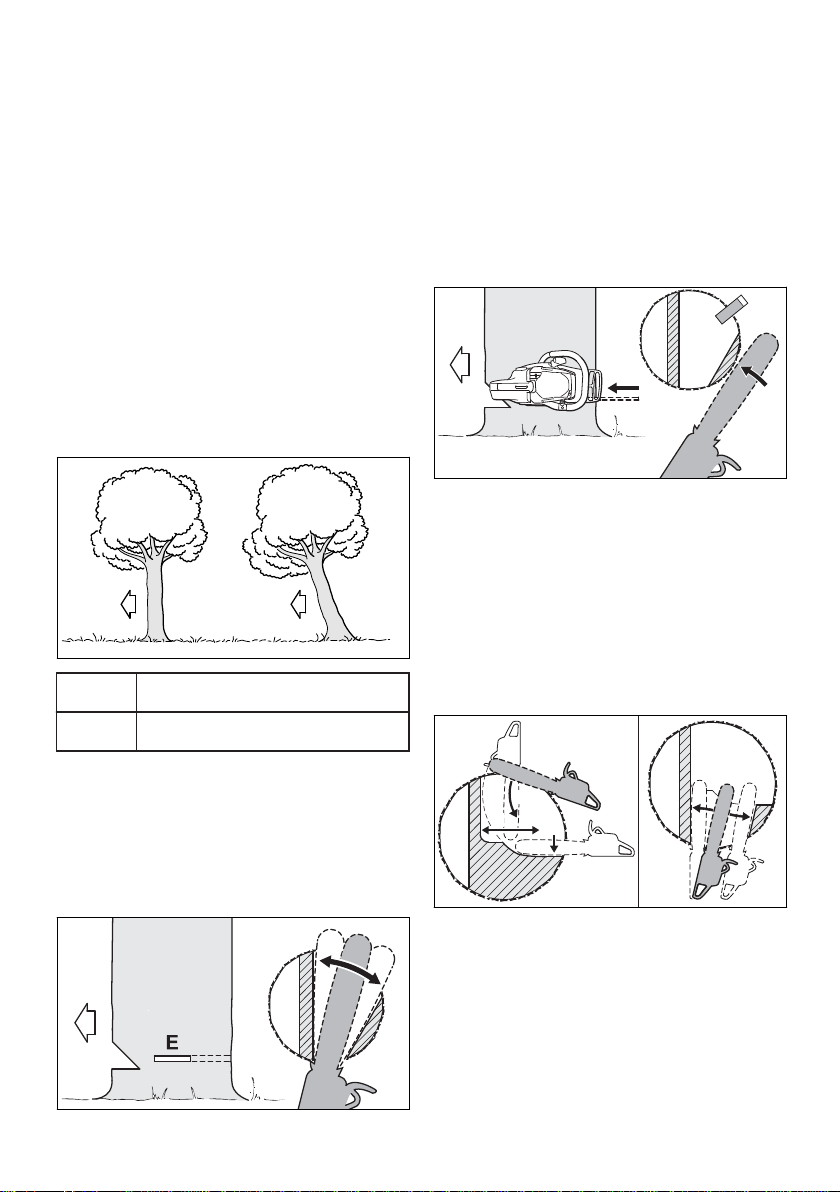 E