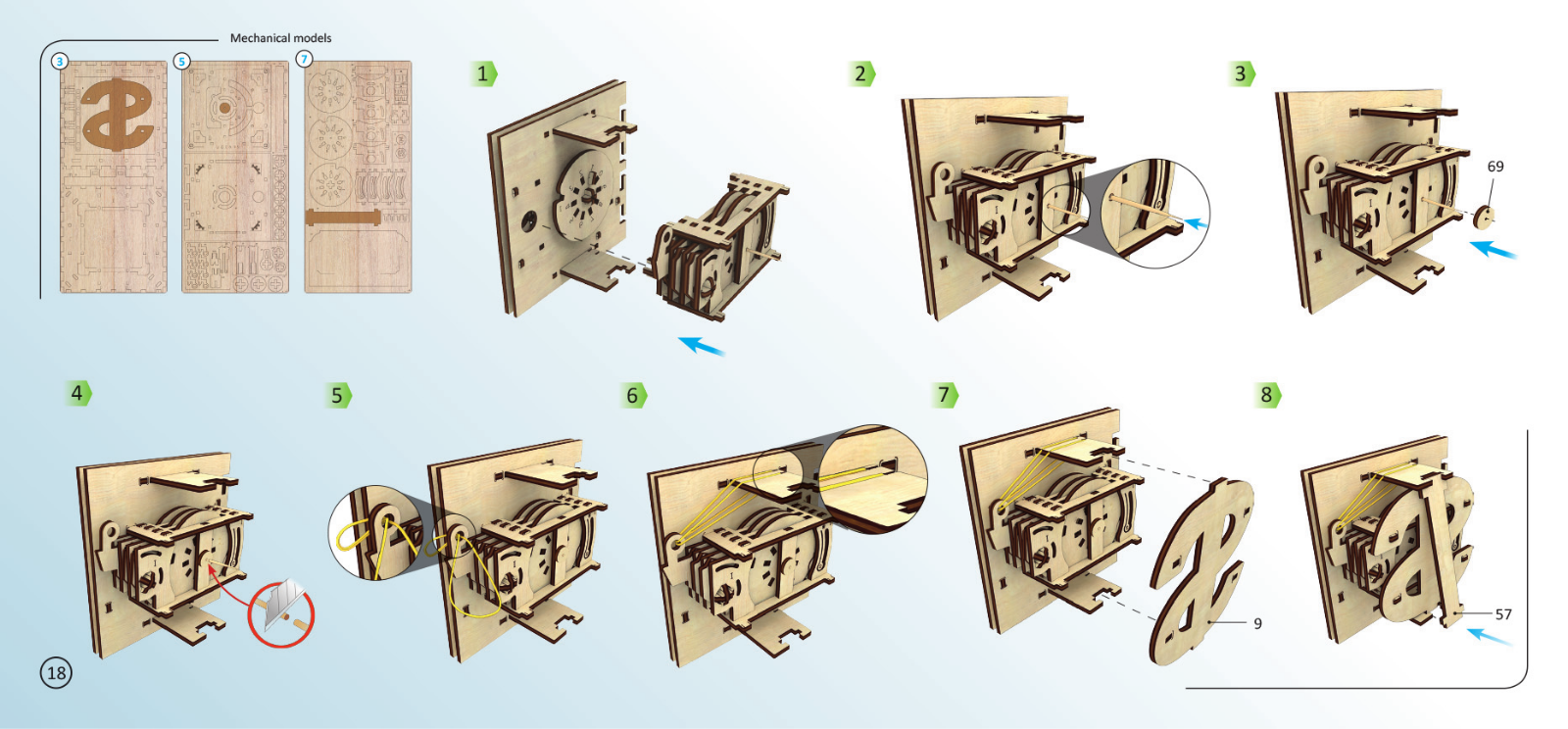 Mechanical models

3

5

7

1

2

3

69

4

5

6

7

9

8

57

18