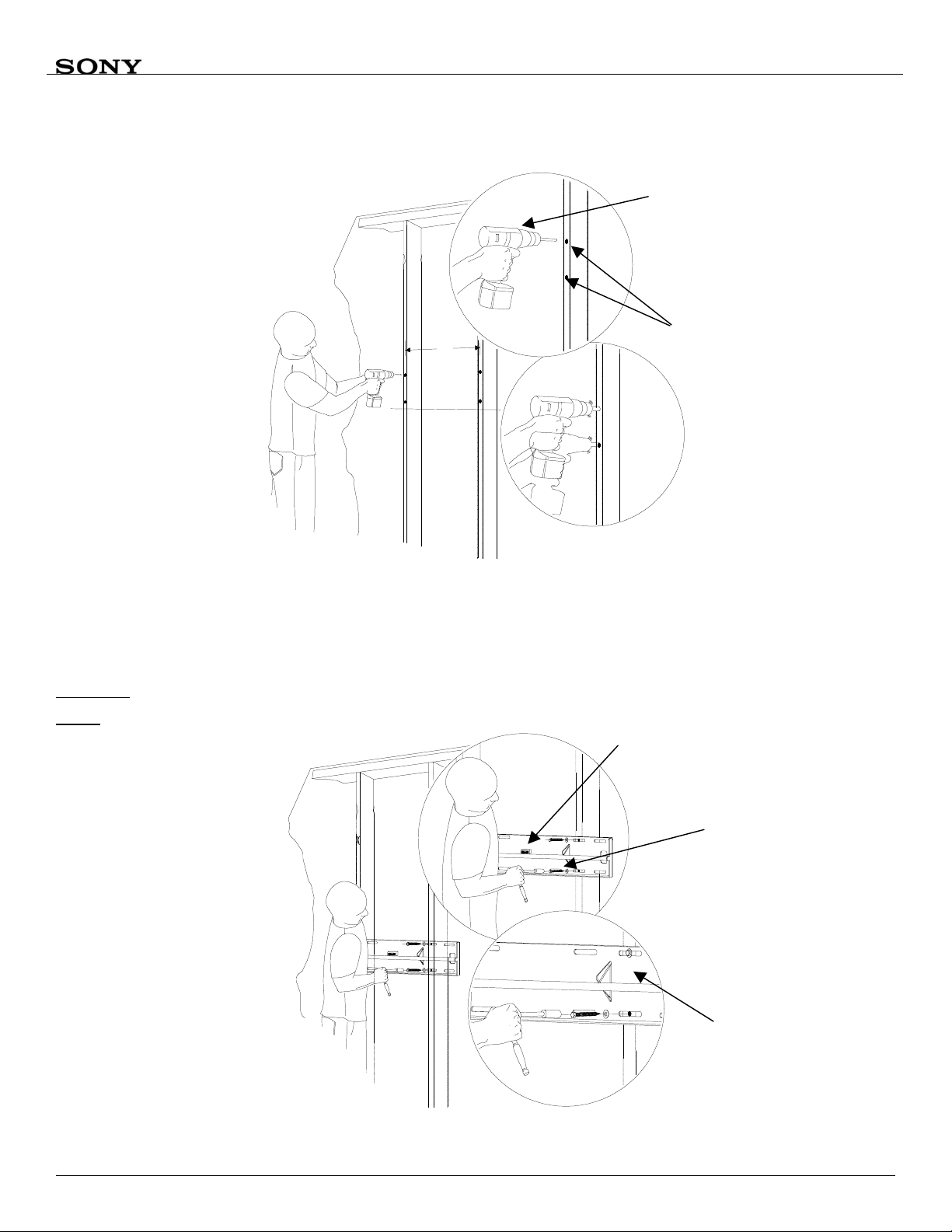 SONY