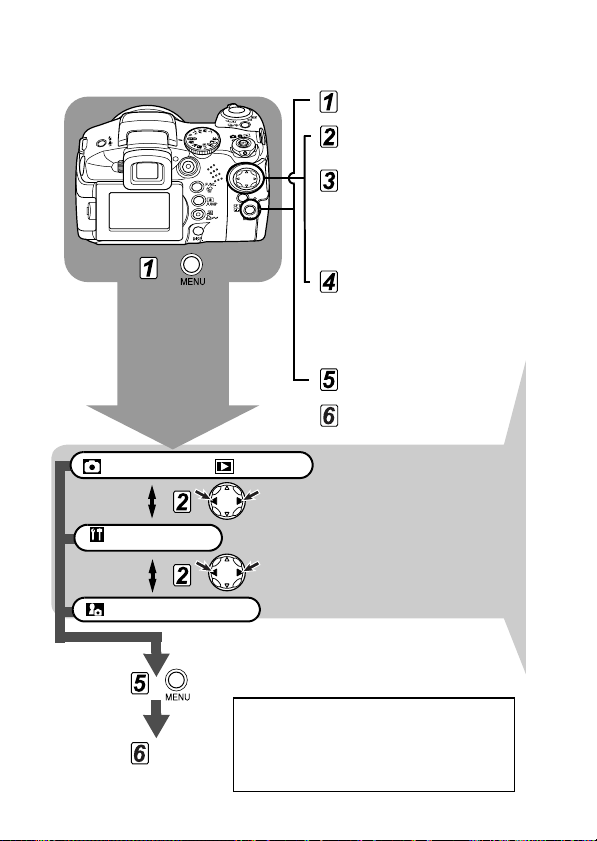 1
2
3
4
5
6

1 MENU

2
2

5 MENU
6