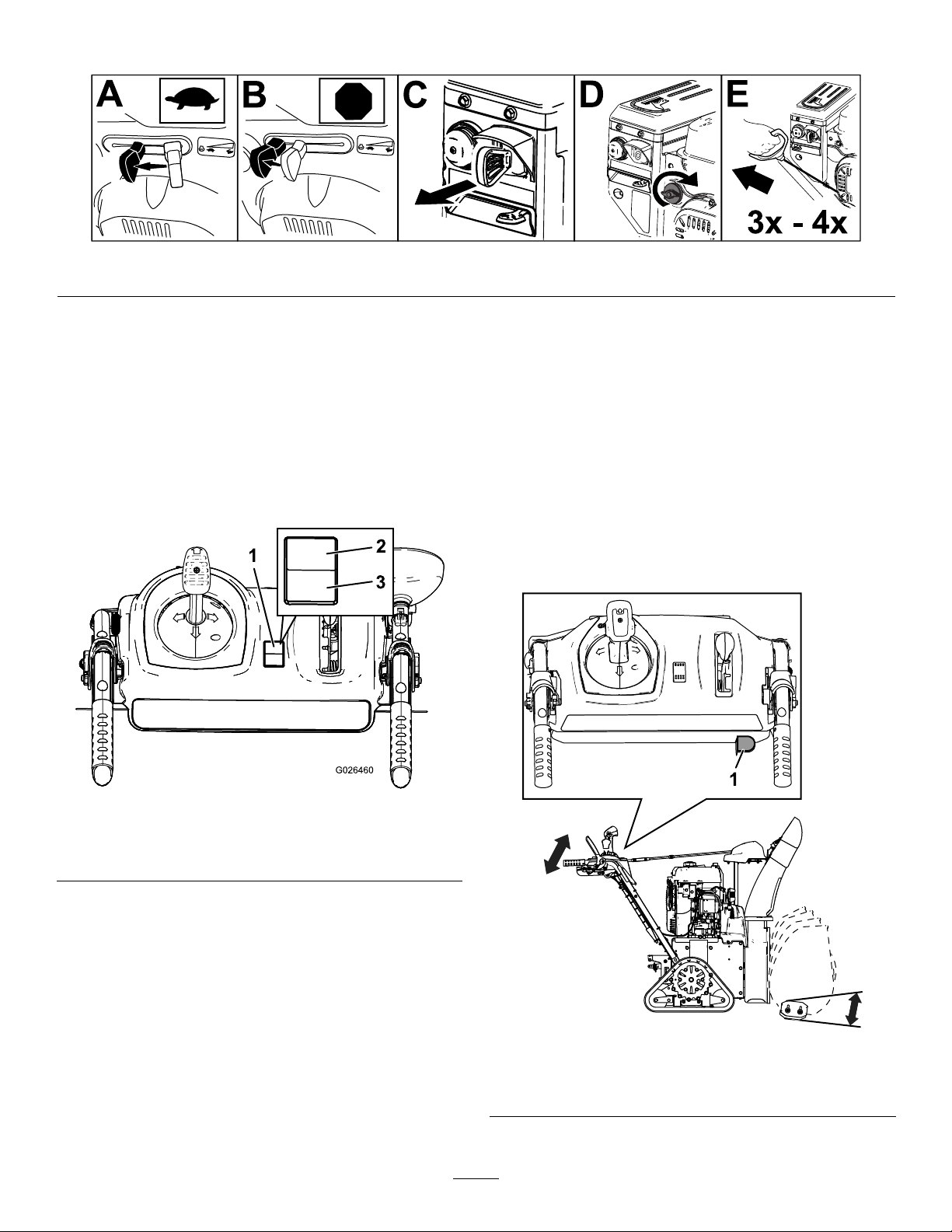 A

B

C

D

E

3x - 4x

1

2

3

G026460

1